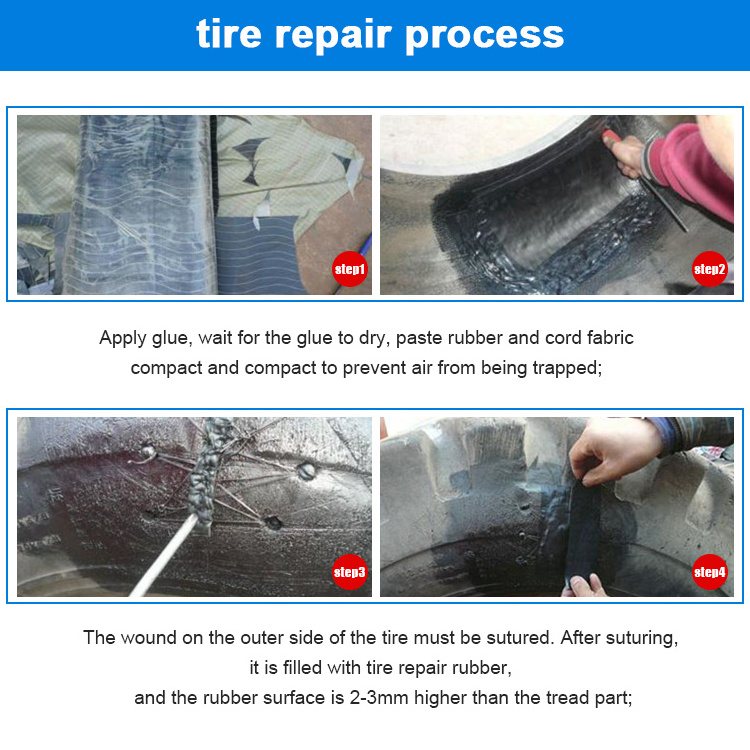 tire repair process

step1

step2

Apply glue, wait for the glue to dry, paste rubber and cord fabric compact and compact to prevent air from being trapped;

step3

step4

The wound on the outer side of the tire must be sutured. After suturing, it is filled with tire repair rubber, and the rubber surface is 2-3mm higher than the tread part;