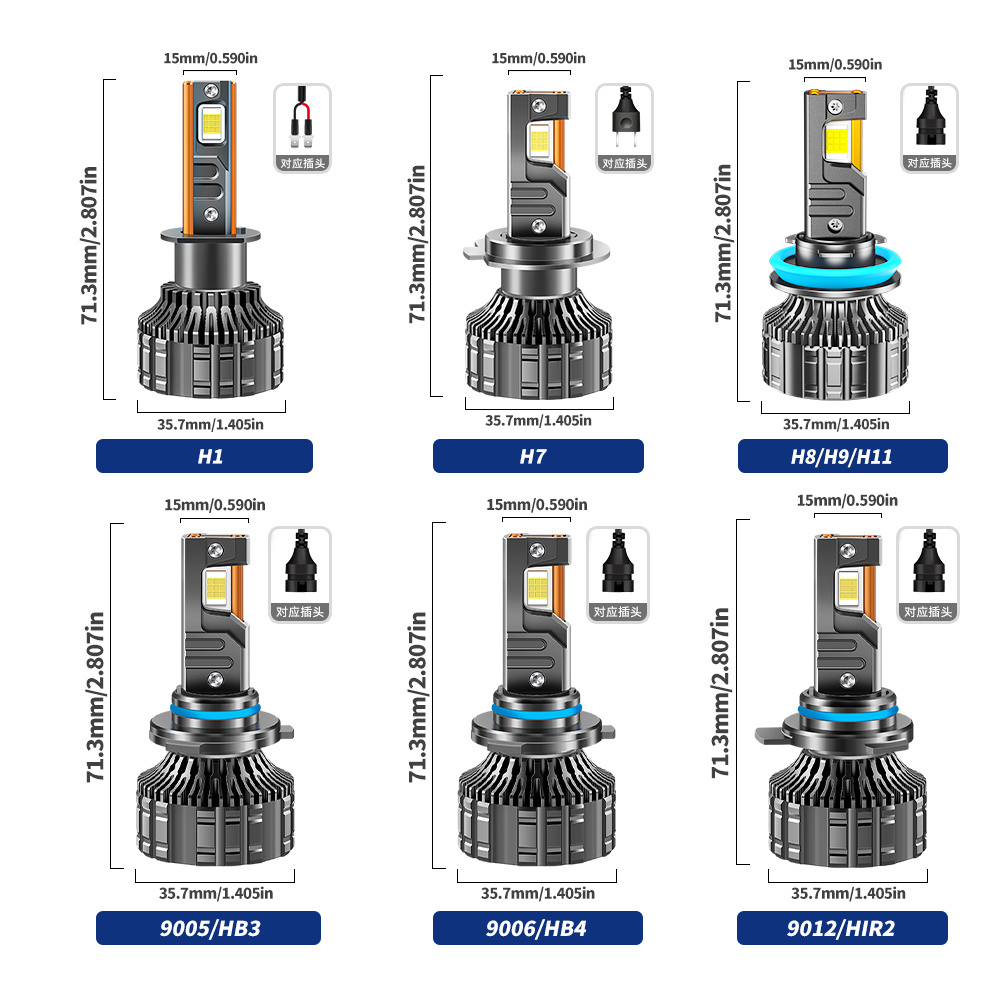 15mm/0.590in
对应插头
71.3mm/2.807in
35.7mm/1.405in
H1

15mm/0.590in
对应插头
71.3mm/2.807in
35.7mm/1.405in
H7

15mm/0.590in
对应插头
71.3mm/2.807in
35.7mm/1.405in
H8/H9/H11

15mm/0.590in
对应插头
71.3mm/2.807in
35.7mm/1.405in
9005/HB3

15mm/0.590in
对应插头
71.3mm/2.807in
35.7mm/1.405in
9006/HB4

15mm/0.590in
对应插头
71.3mm/2.807in
35.7mm/1.405in
9012/HIR2