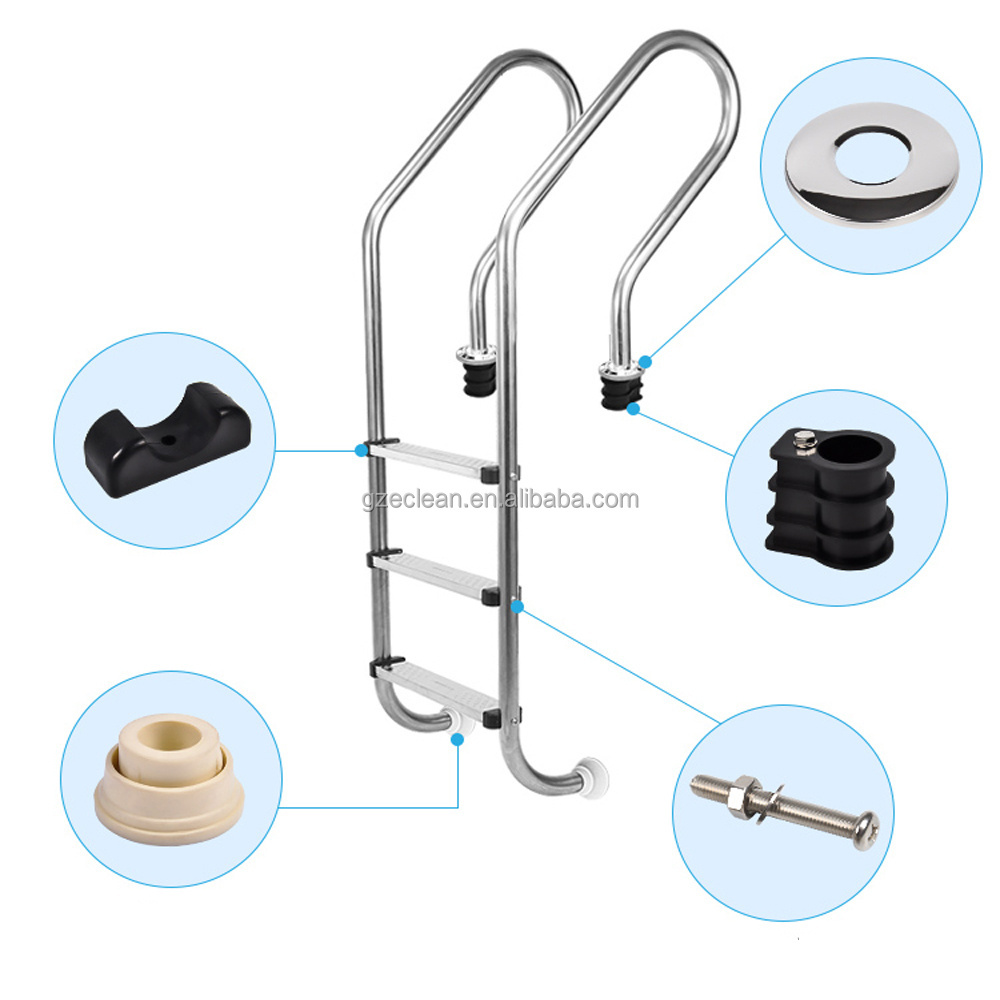 gzeclean.en.alibaba.com