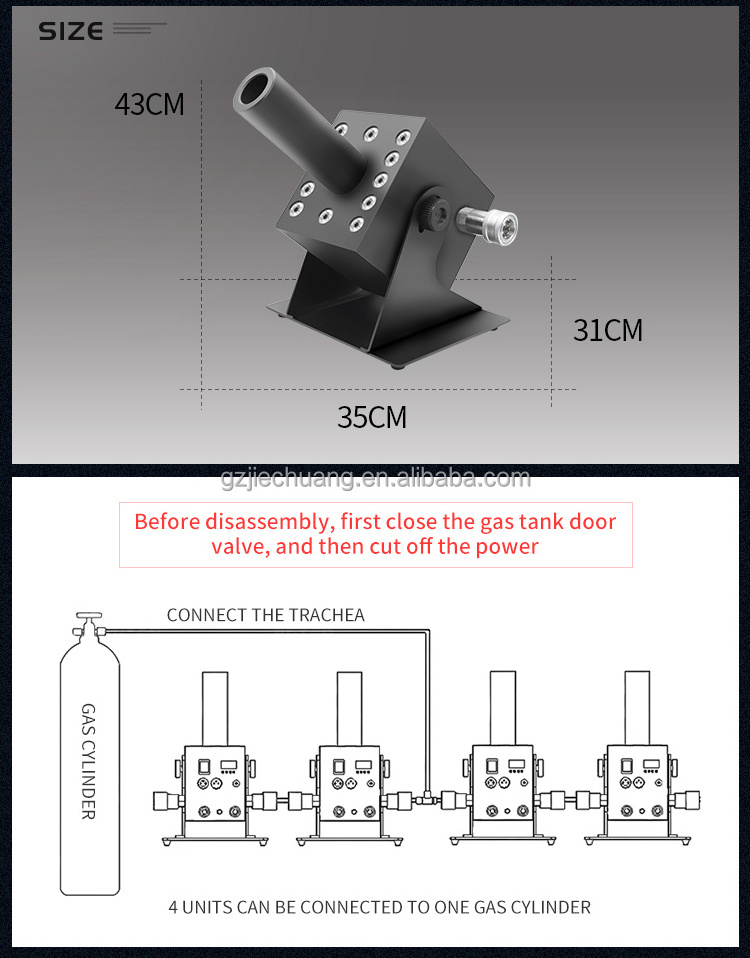 SIZE

43CM

31CM

35CM

gzjiechuang.en.alibaba.com

Before disassembly, first close the gas tank door valve, and then cut off the power

CONNECT THE TRACHEA

GAS CYLINDER

4 UNITS CAN BE CONNECTED TO ONE GAS CYLINDER