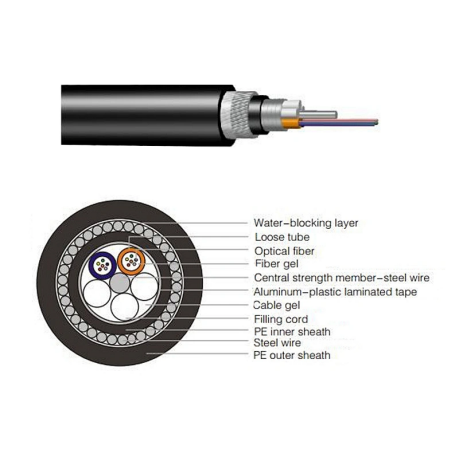 Water-blocking layer
Loose tube
Optical fiber
Fiber gel
Central strength member-steel wire
Aluminum-plastic laminated tape
Cable gel
Filling cord
PE inner sheath
Steel wire
PE outer sheath