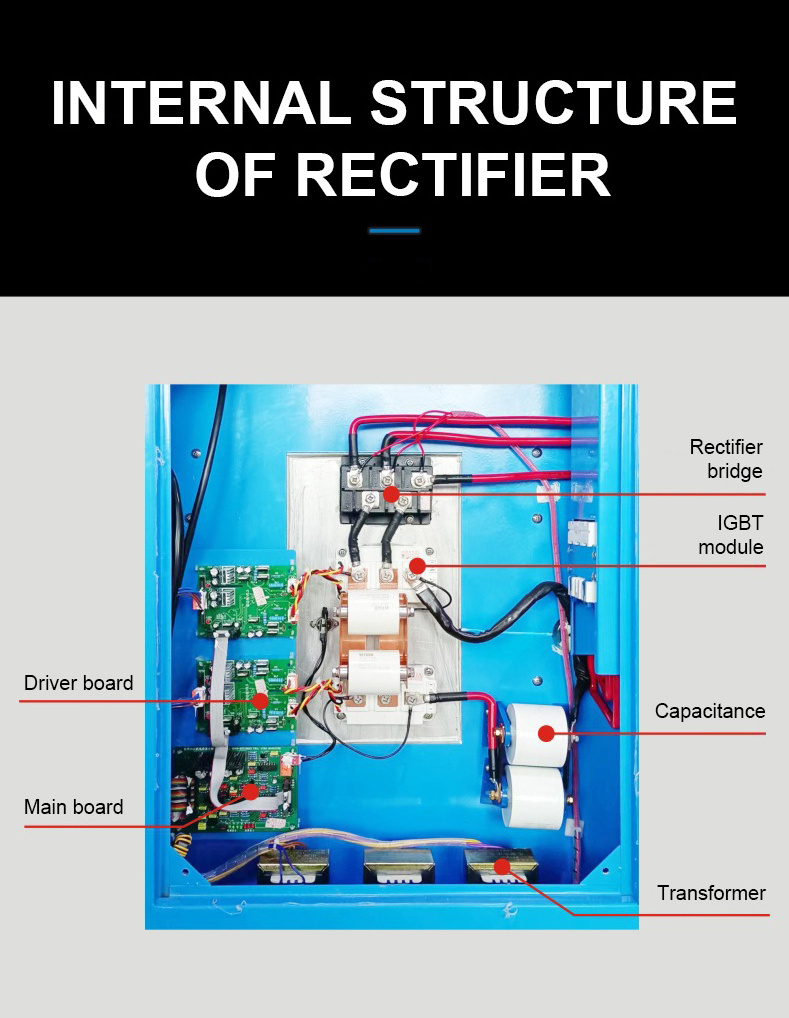 INTERNAL STRUCTURE OF RECTIFIER

Rectifier bridge

IGBT module

Driver board

Capacitance

Main board

Transformer