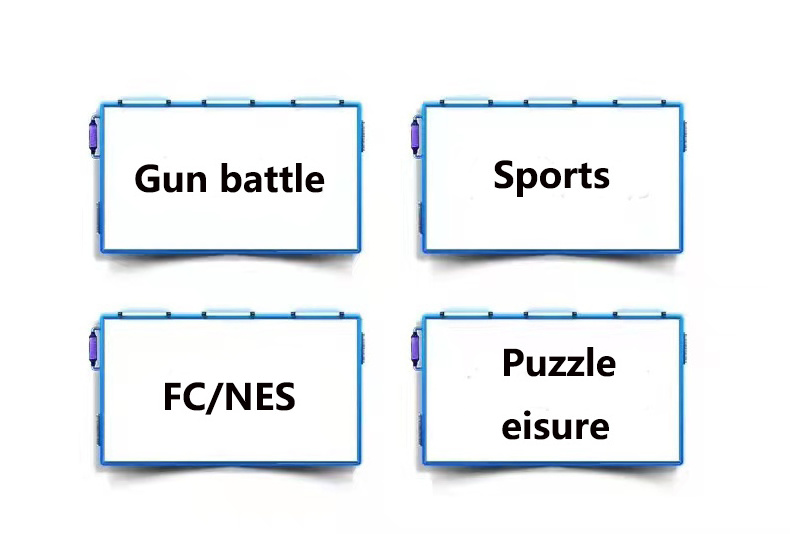 Gun battle

Sports

FC/NES

Puzzle
eisure