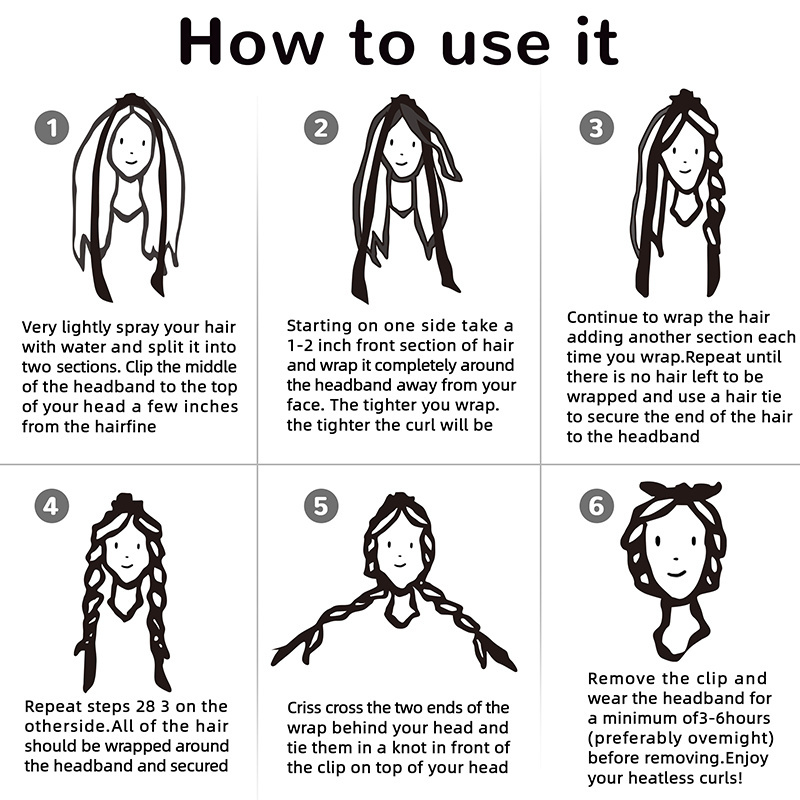 How to use it

1

Very lightly spray your hair with water and split it into two sections. Clip the middle of the headband to the top of your head a few inches from the hairfine

2

Starting on one side take a 1-2 inch front section of hair and wrap it completely around the headband away from your face. The tighter you wrap. the tighter the curl will be

3

Continue to wrap the hair adding another section each time you wrap.Repeat until there is no hair left to be wrapped and use a hair tie to secure the end of the hair to the headband

4

Repeat steps 28 3 on the otherside.All of the hair should be wrapped around the headband and secured

5

Criss cross the two ends of the wrap behind your head and tie them in a knot in front of the clip on top of your head

6

Remove the clip and wear the headband for a minimum of3-6hours (preferably ovemight) before removing.Enjoy your heatless curls!