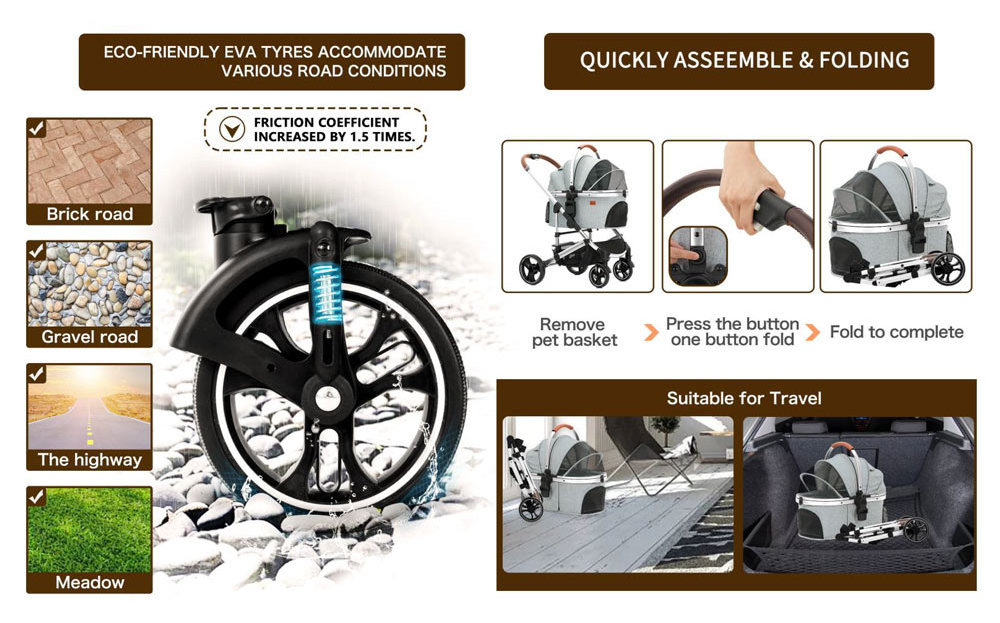 ECO-FRIENDLY EVA TYRES ACCOMMODATE VARIOUS ROAD CONDITIONS

FRICTION COEFFICIENT INCREASED BY 1.5 TIMES.

Brick road

Gravel road

The highway

Meadow

QUICKLY ASSEEMBLE & FOLDING

Remove pet basket

Press the button one button fold

Fold to complete

Suitable for Travel