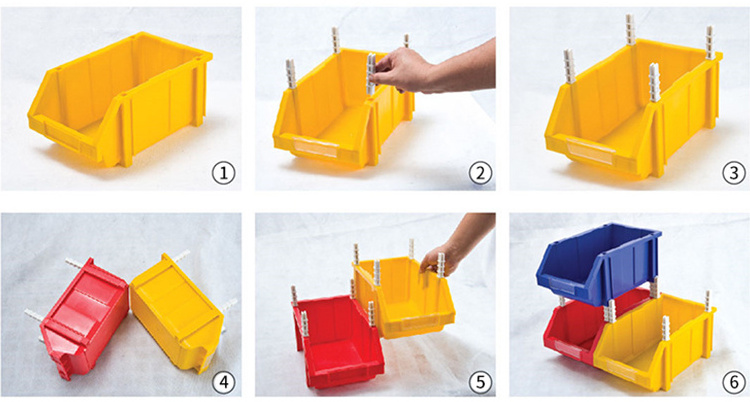 ①
②
③
④
⑤
⑥