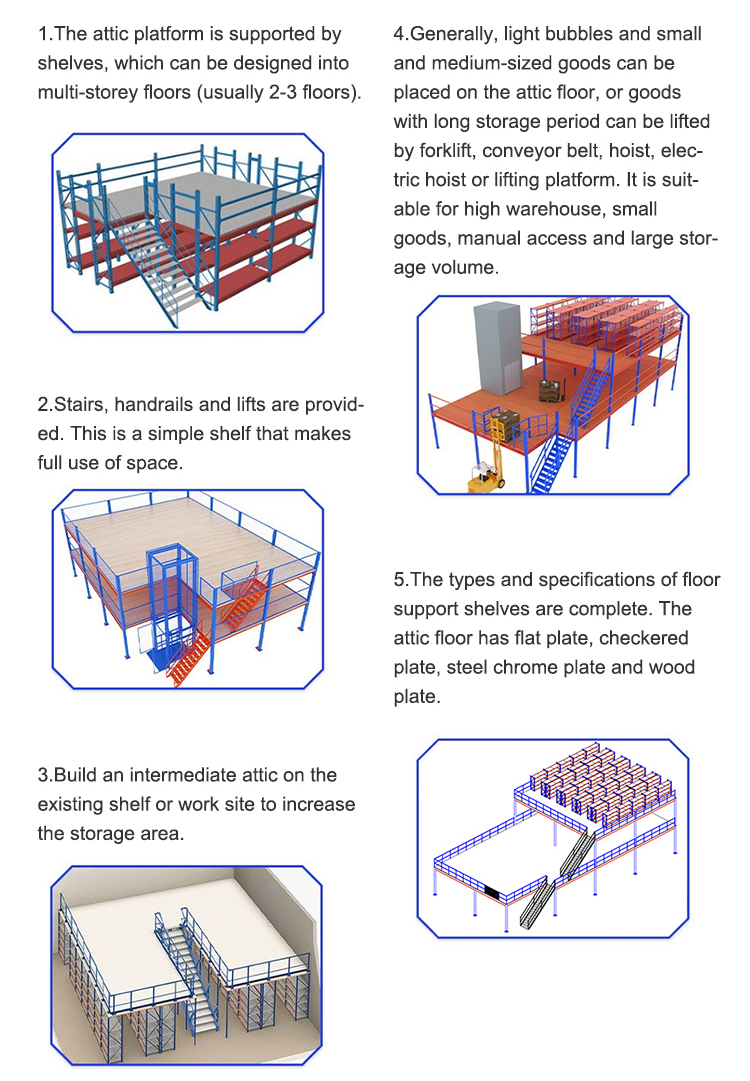 1.The attic platform is supported by shelves, which can be designed into multi-storey floors (usually 2-3 floors).

2.Stairs, handrails and lifts are provided. This is a simple shelf that makes full use of space.

3.Build an intermediate attic on the existing shelf or work site to increase the storage area.

4.Generally, light bubbles and small and medium-sized goods can be placed on the attic floor, or goods with long storage period can be lifted by forklift, conveyor belt, hoist, electric hoist or lifting platform. It is suitable for high warehouse, small goods, manual access and large storage volume.

5.The types and specifications of floor support shelves are complete. The attic floor has flat plate, checkered plate, steel chrome plate and wood plate.