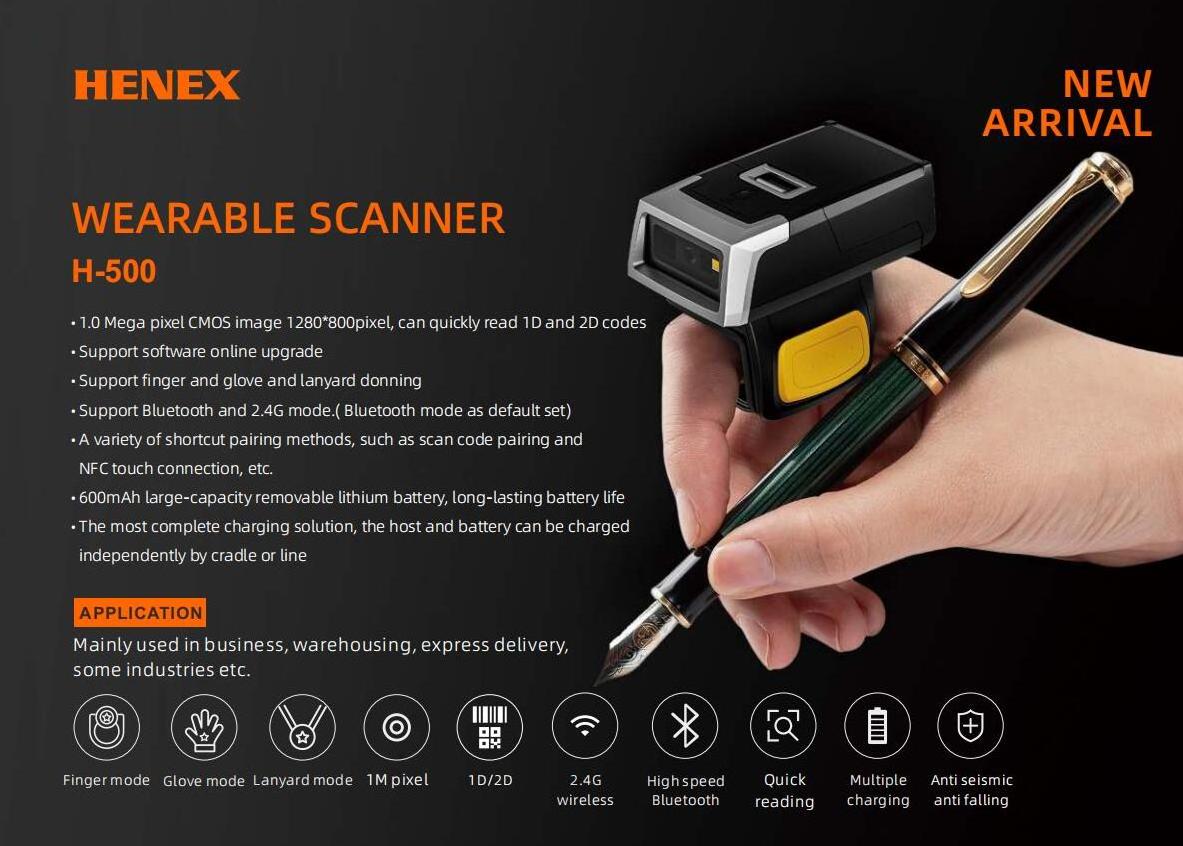 HENEX

NEW ARRIVAL

WEARABLE SCANNER
H-500

• 1.0 Mega pixel CMOS image 1280*800pixel, can quickly read 1D and 2D codes
• Support software online upgrade
• Support finger and glove and lanyard donning
• Support Bluetooth and 2.4G mode.( Bluetooth mode as default set)
• A variety of shortcut pairing methods, such as scan code pairing and NFC touch connection, etc.
• 600mAh large-capacity removable lithium battery, long-lasting battery life
• The most complete charging solution, the host and battery can be charged independently by cradle or line

APPLICATION
Mainly used in business, warehousing, express delivery, some industries etc.

Finger mode
Glove mode
Lanyard mode
1M pixel
1D/2D
2.4G wireless
High speed Bluetooth
Quick reading
Multiple charging
Anti seismic anti falling