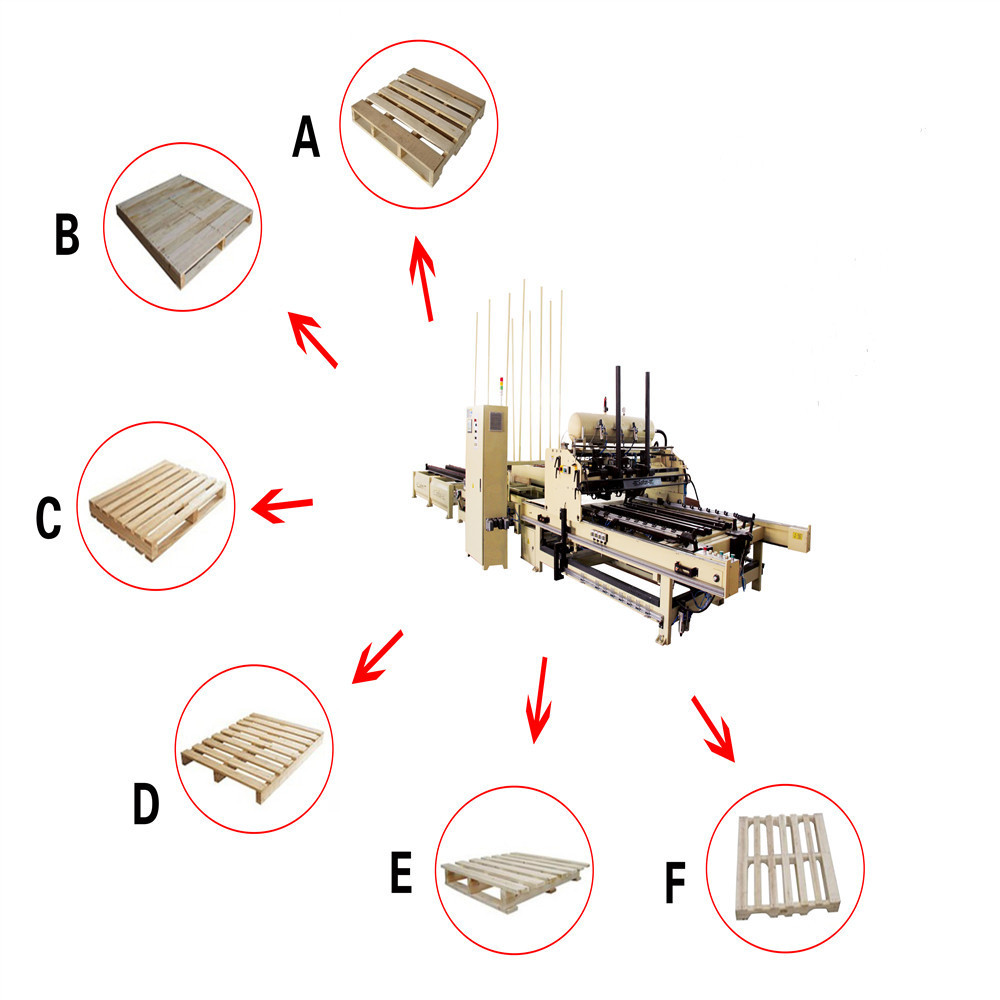 A

B

C

D

E

F