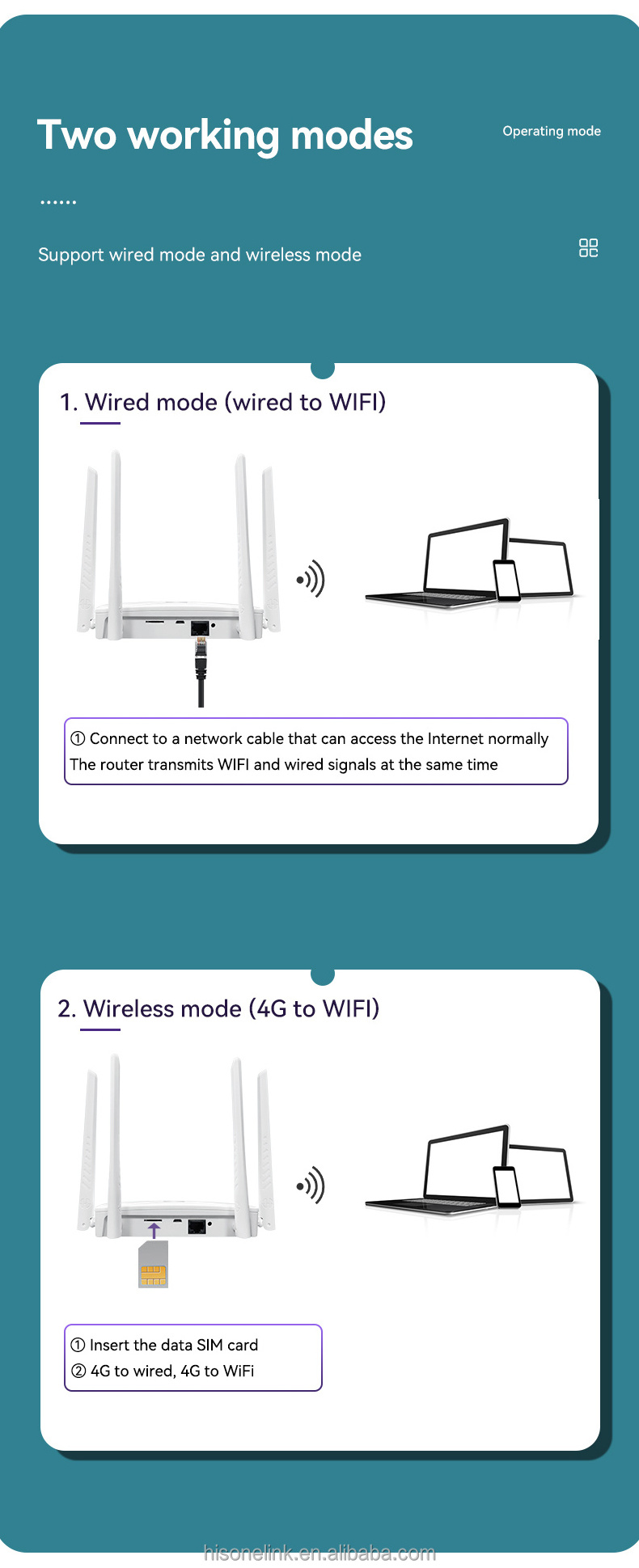 Two working modes

Operating mode

......

Support wired mode and wireless mode

1. Wired mode (wired to WIFI)

① Connect to a network cable that can access the Internet normally
The router transmits WIFI and wired signals at the same time

2. Wireless mode (4G to WIFI)

① Insert the data SIM card
② 4G to wired, 4G to WiFi

hisonelink.en.alibaba.com