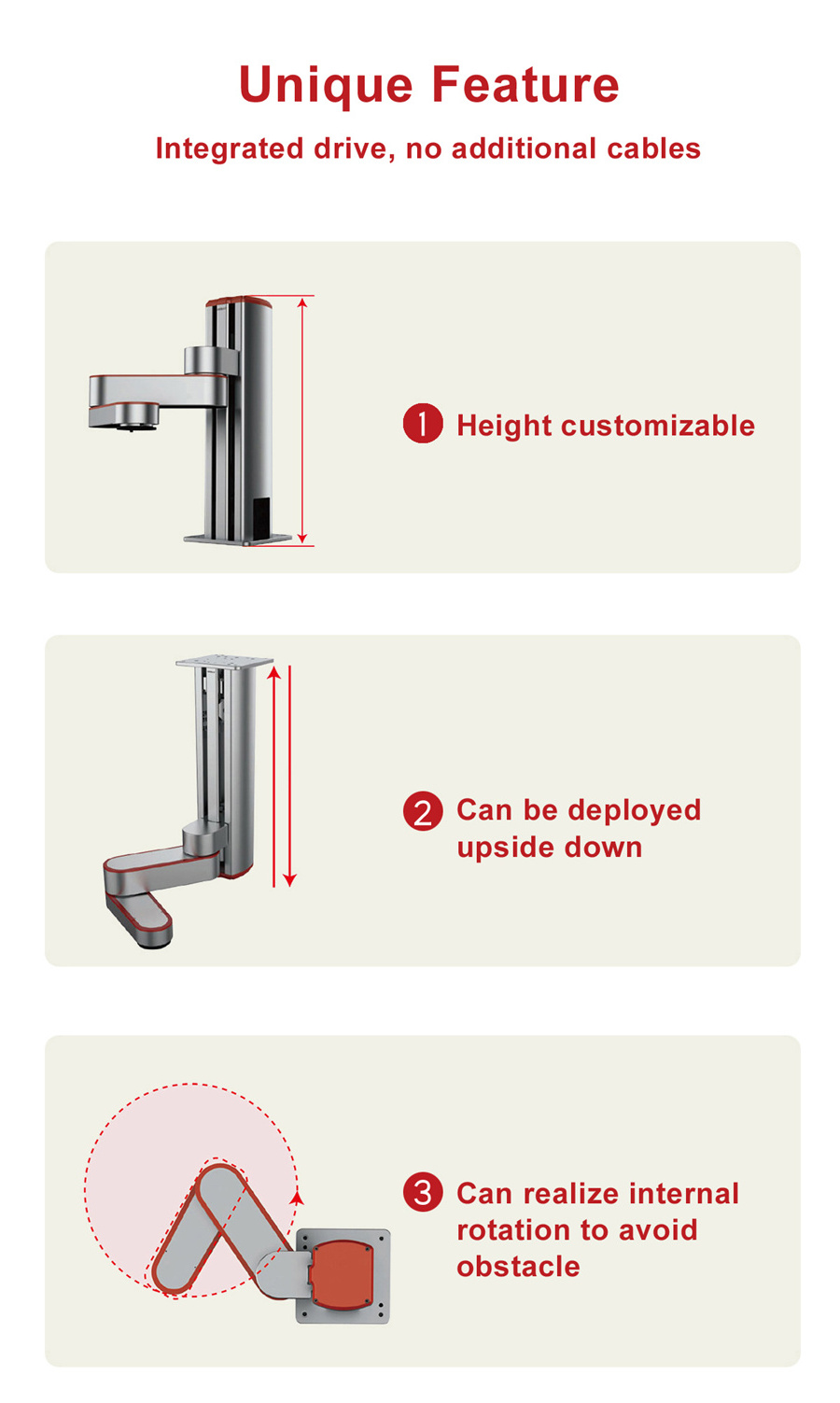 Unique Feature

Integrated drive, no additional cables

1 Height customizable

2 Can be deployed upside down

3 Can realize internal rotation to avoid obstacle