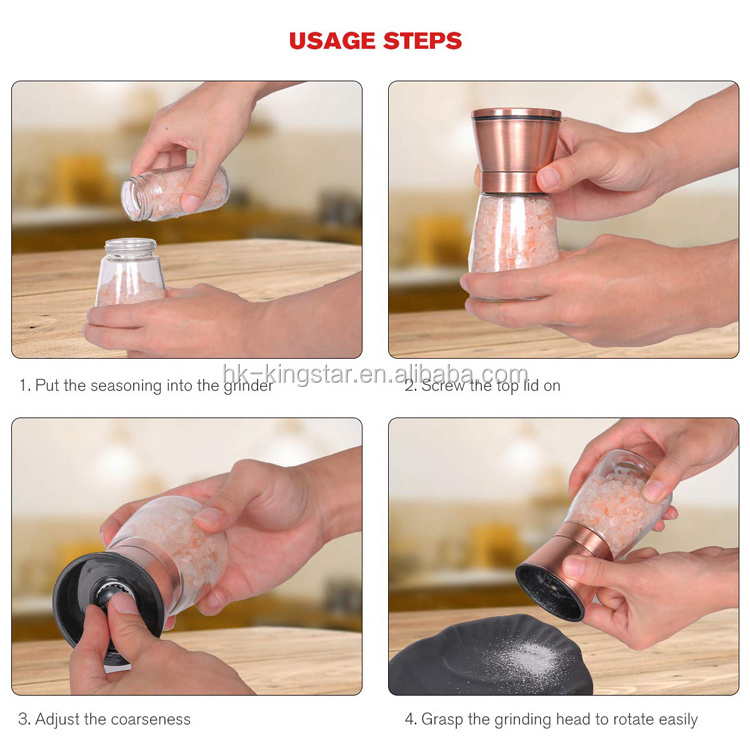 USAGE STEPS

1. Put the seasoning into the grinder

hk-kingstar.en.alibaba.com

2. Screw the top lid on

3. Adjust the coarseness

4. Grasp the grinding head to rotate easily