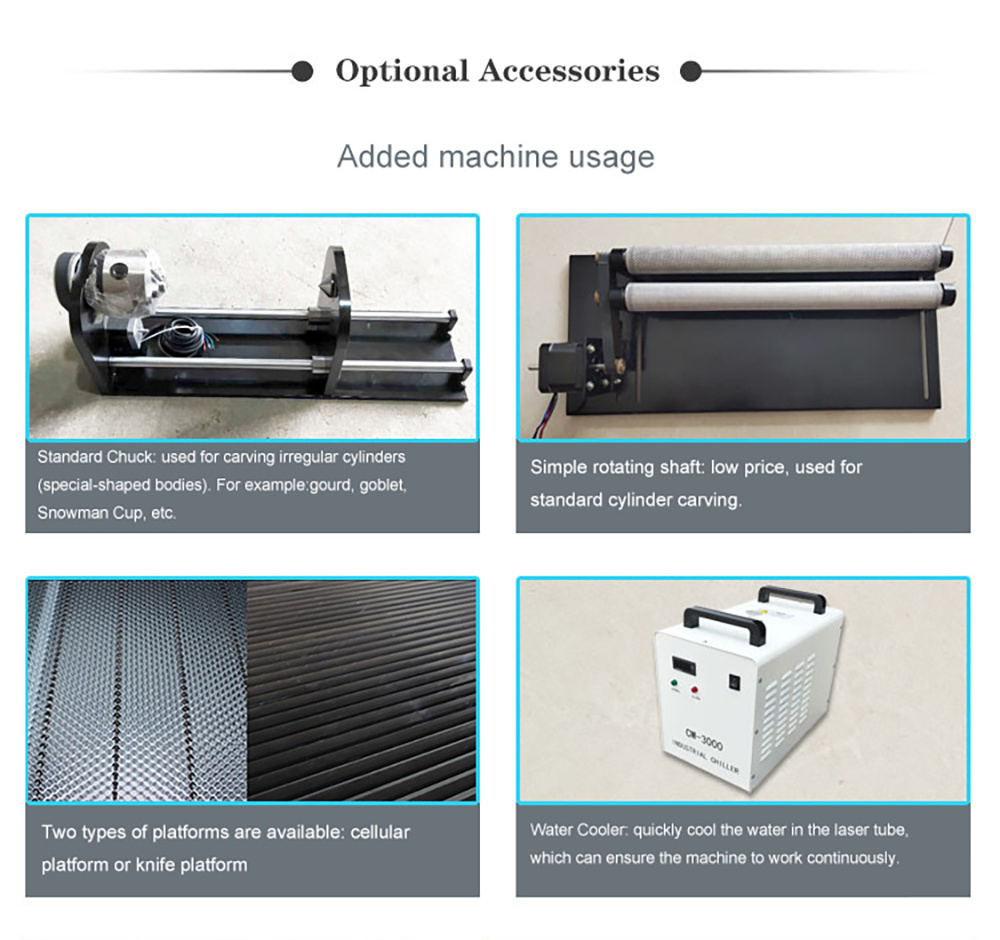 Optional Accessories

Added machine usage

Standard Chuck: used for carving irregular cylinders (special-shaped bodies). For example:gourd, goblet, Snowman Cup, etc.

Simple rotating shaft: low price, used for standard cylinder carving.

Two types of platforms are available: cellular platform or knife platform

CW-3000
INDUSTRIAL CHILLER

Water Cooler: quickly cool the water in the laser tube, which can ensure the machine to work continuously.