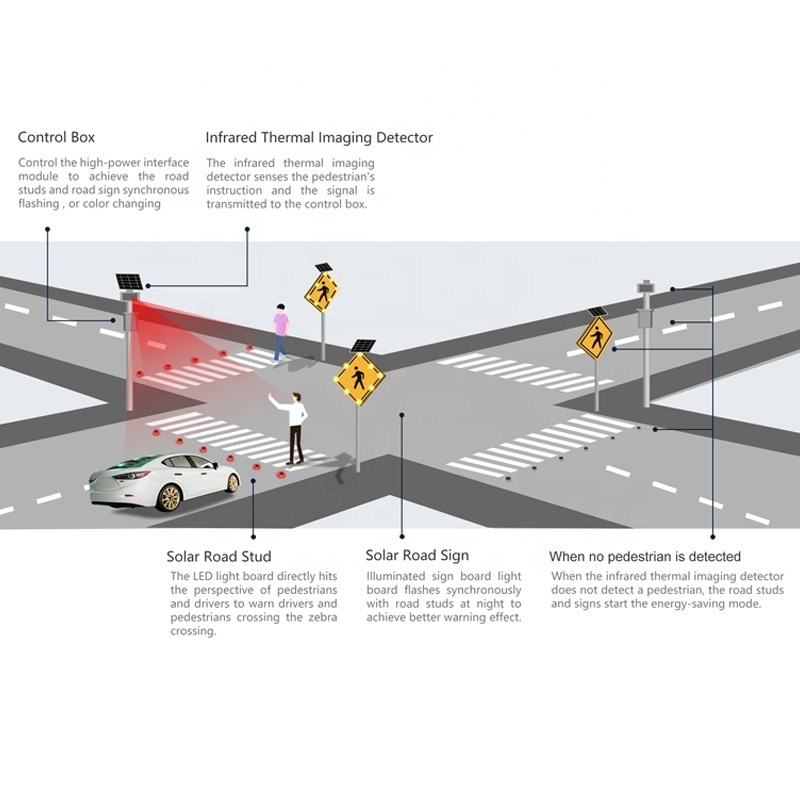 Control Box

Control the high-power interface module to achieve the road studs and road sign synchronous flashing , or color changing

Infrared Thermal Imaging Detector

The infrared thermal imaging detector senses the pedestrian's instruction and the signal is transmitted to the control box.

Solar Road Stud

The LED light board directly hits the perspective of pedestrians and drivers to warn drivers and pedestrians crossing the zebra crossing.

Solar Road Sign

Illuminated sign board light board flashes synchronously with road studs at night to achieve better warning effect.

When no pedestrian is detected

When the infrared thermal imaging detector does not detect a pedestrian, the road studs and signs start the energy-saving mode.