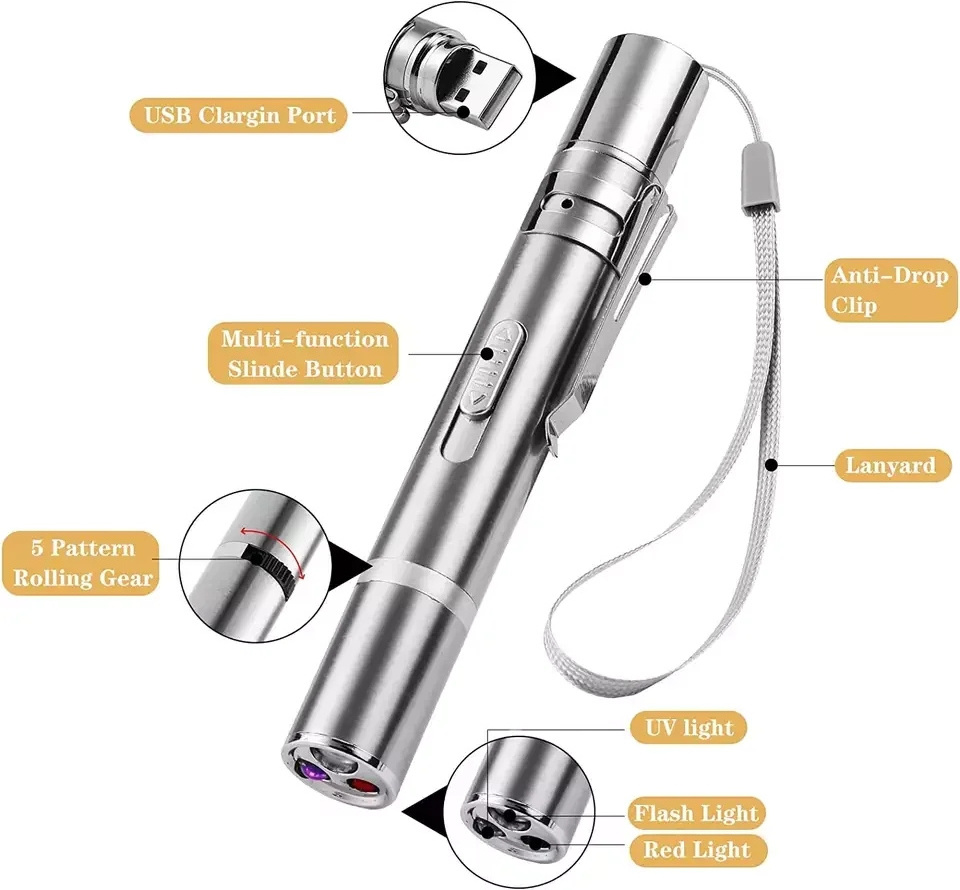 USB Clargin Port

Anti-Drop Clip

Multi-function Slinde Button

Lanyard

5 Pattern Rolling Gear

UV light

Flash Light

Red Light