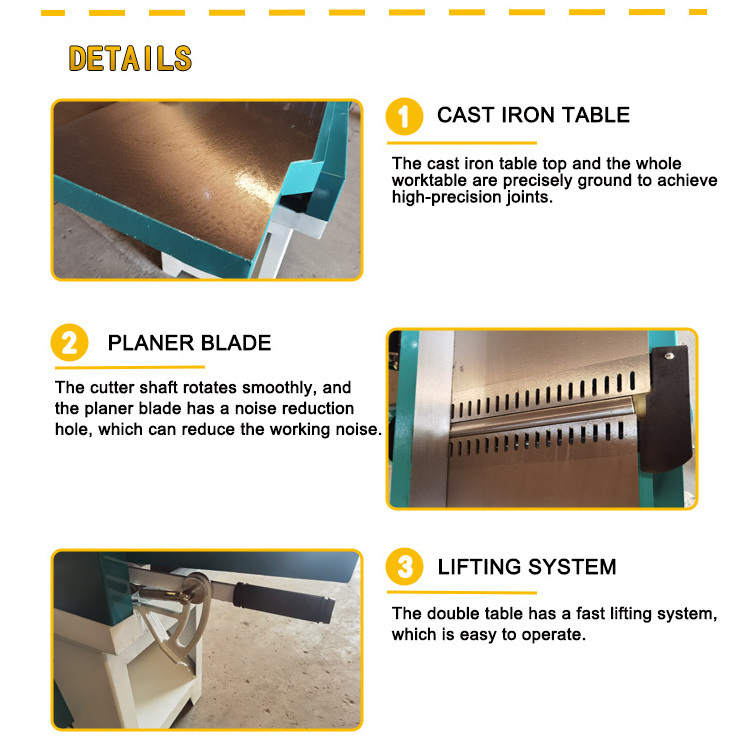 DETAILS

1 CAST IRON TABLE

The cast iron table top and the whole worktable are precisely ground to achieve high-precision joints.

2 PLANER BLADE

The cutter shaft rotates smoothly, and the planer blade has a noise reduction hole, which can reduce the working noise.

3 LIFTING SYSTEM

The double table has a fast lifting system, which is easy to operate.