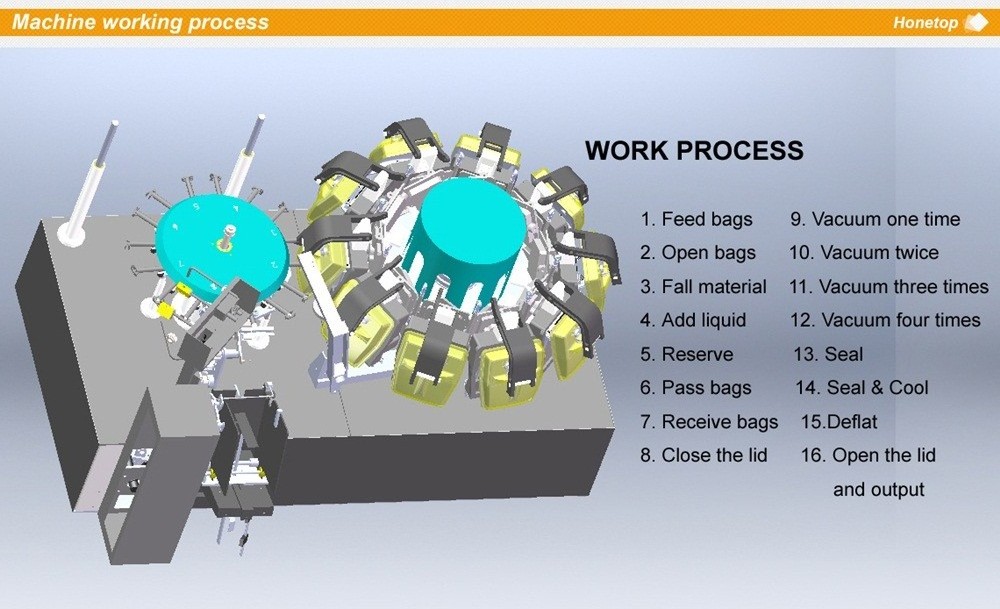 Machine working process

Honetop

WORK PROCESS

1. Feed bags
2. Open bags
3. Fall material
4. Add liquid
5. Reserve
6. Pass bags
7. Receive bags
8. Close the lid

9. Vacuum one time
10. Vacuum twice
11. Vacuum three times
12. Vacuum four times
13. Seal
14. Seal & Cool
15.Deflat
16. Open the lid and output