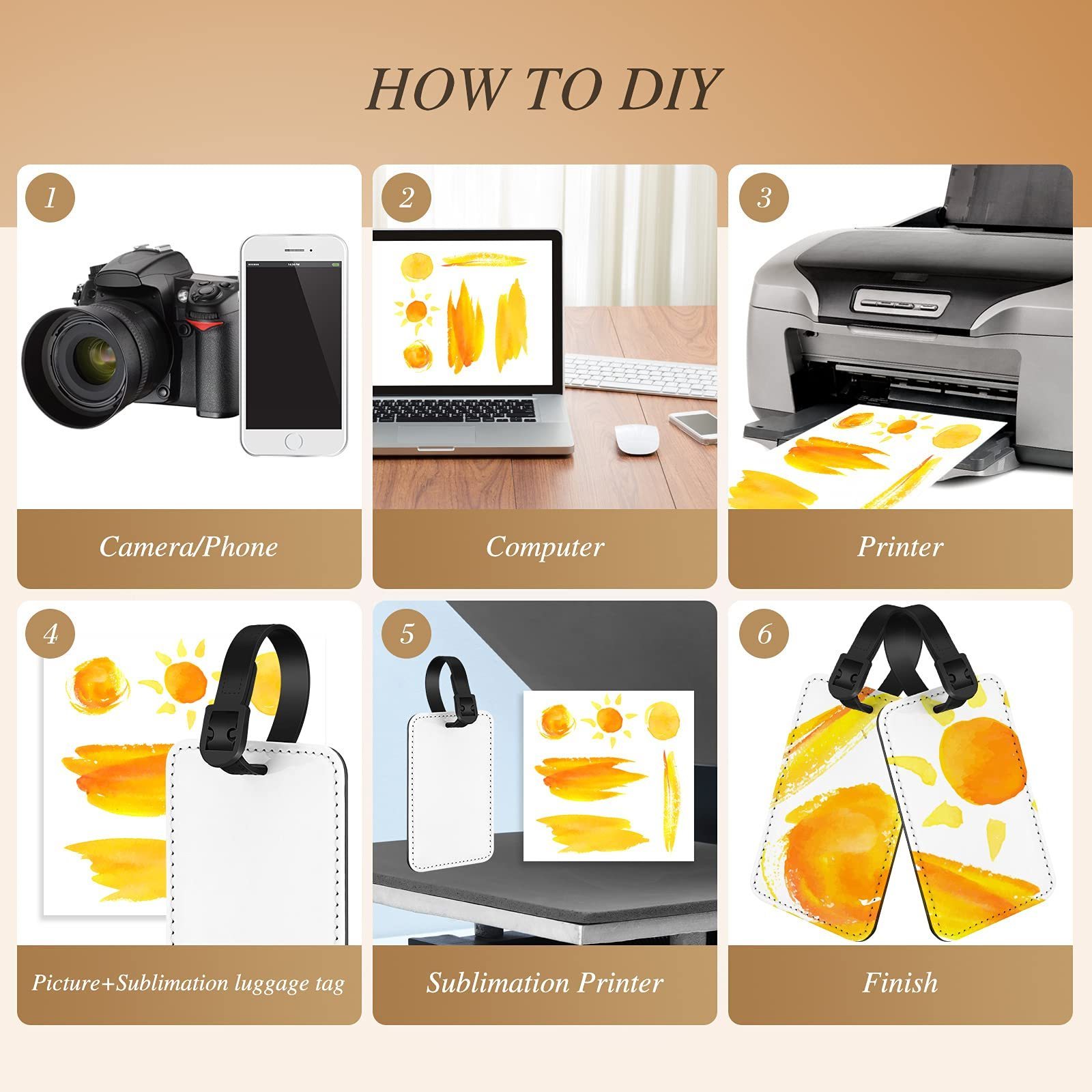 HOW TO DIY

1

Camera/Phone

2

Computer

3

Printer

4

Picture+Sublimation luggage tag

5

Sublimation Printer

6

Finish