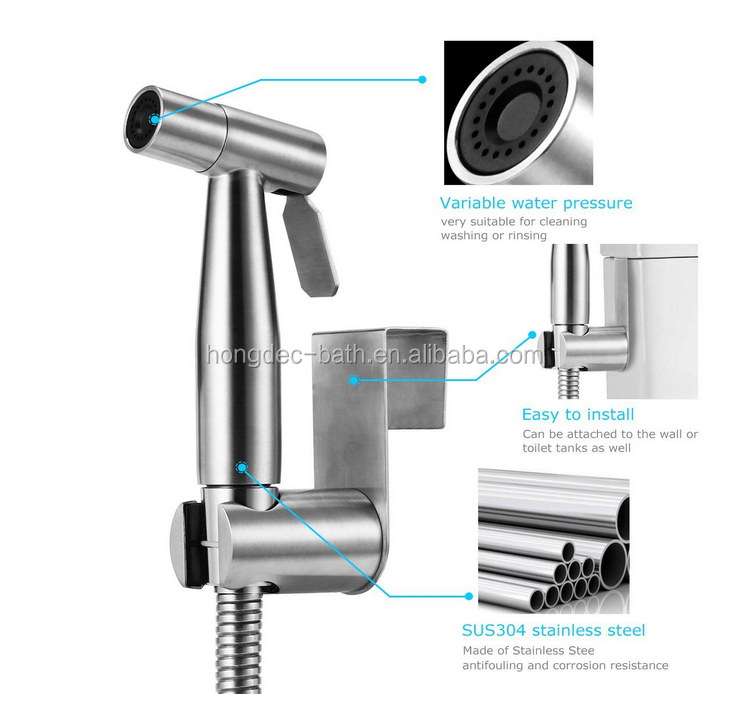 Variable water pressure
very suitable for cleaning washing or rinsing

hongdec-bath.en.alibaba.com

Easy to install
Can be attached to the wall or toilet tanks as well

SUS304 stainless steel
Made of Stainless Stee antifouling and corrosion resistance