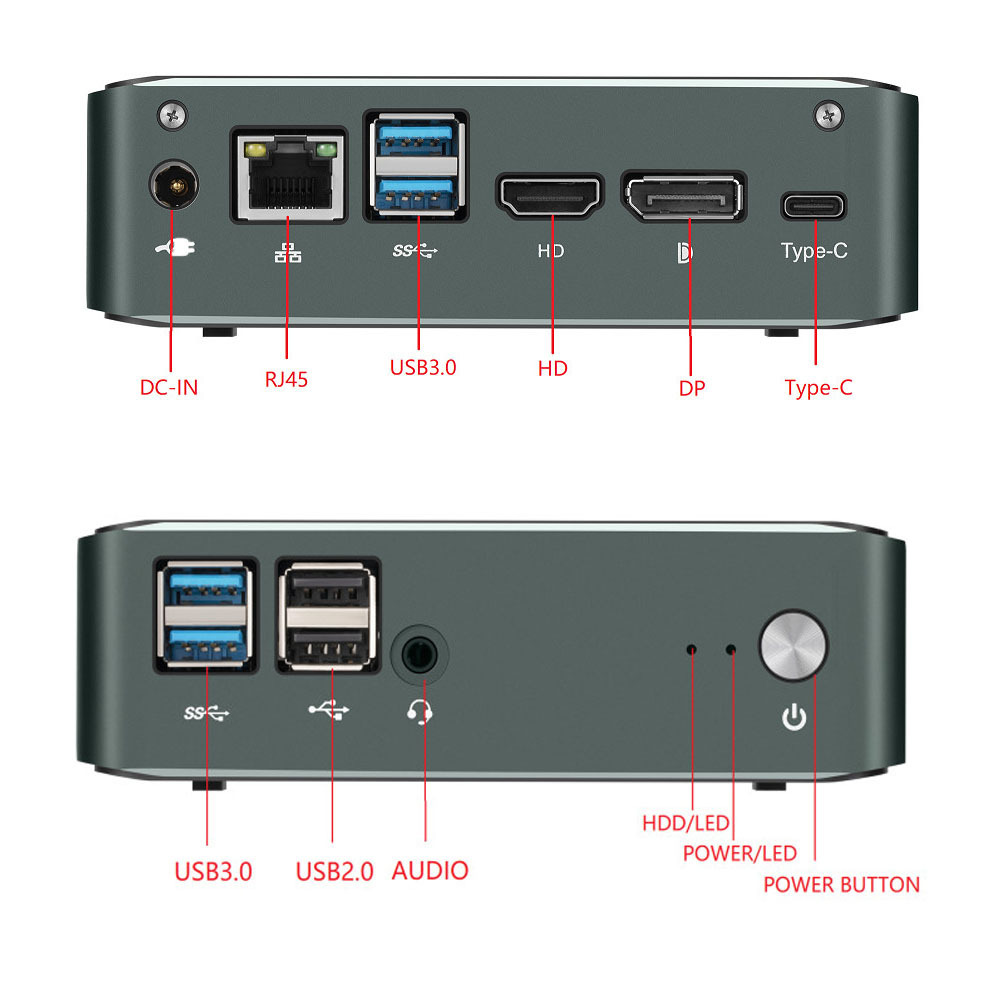 HD

Type-C

DC-IN

RJ45

USB3.0

HD

DP

Type-C

USB3.0

USB2.0

AUDIO

HDD/LED

POWER/LED

POWER BUTTON