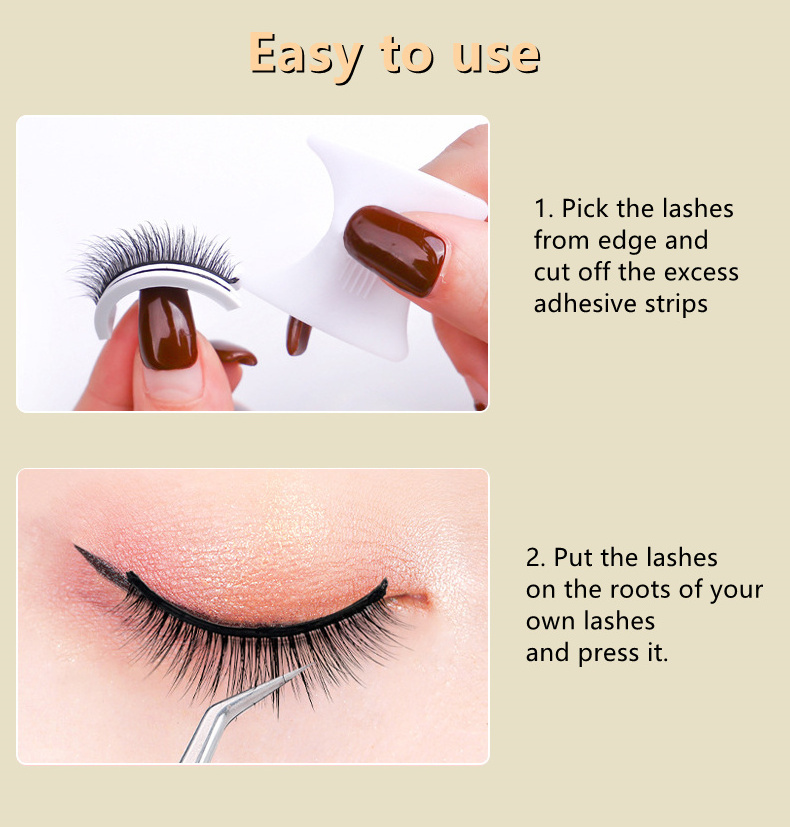 Easy to use

1. Pick the lashes from edge and cut off the excess adhesive strips

2. Put the lashes on the roots of your own lashes and press it.