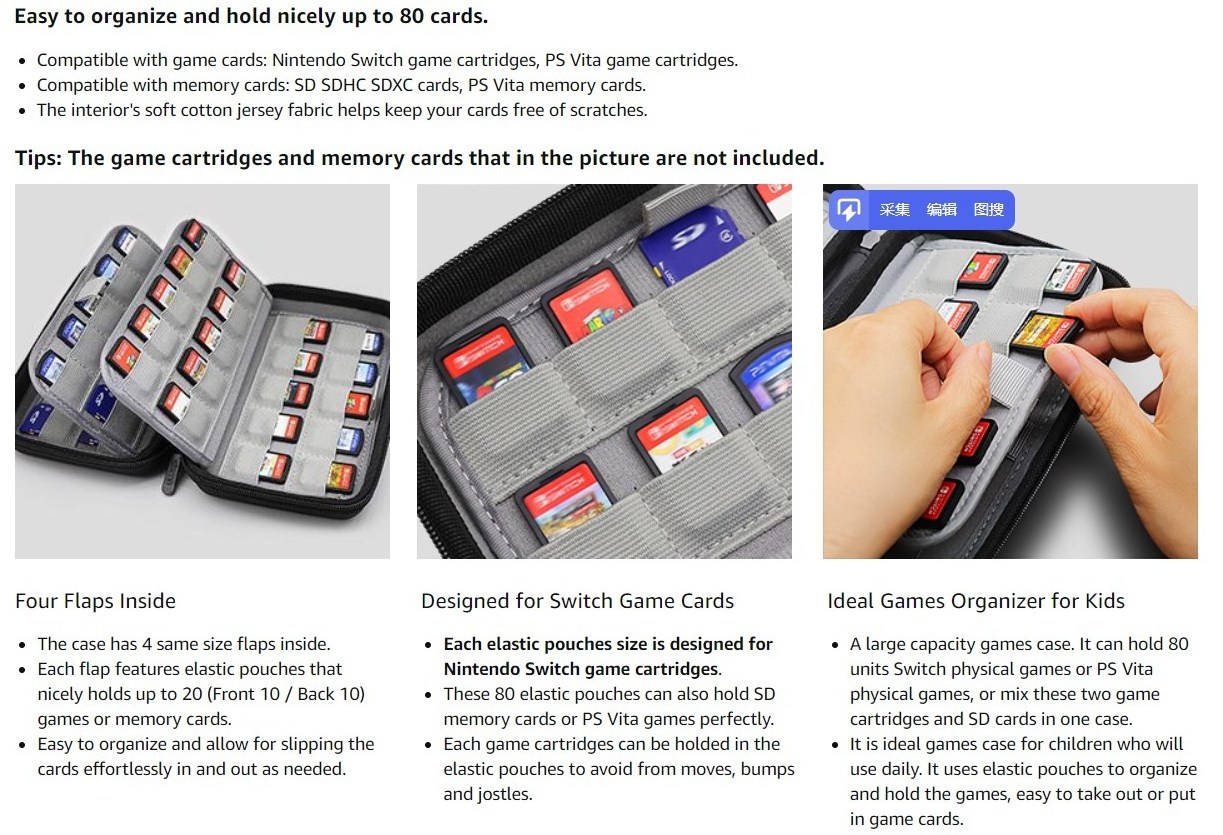 Easy to organize and hold nicely up to 80 cards.

- Compatible with game cards: Nintendo Switch game cartridges, PS Vita game cartridges.
- Compatible with memory cards: SD SDHC SDXC cards, PS Vita memory cards.
- The interior's soft cotton jersey fabric helps keep your cards free of scratches.

Tips: The game cartridges and memory cards that in the picture are not included.

采集 编辑 图搜

Four Flaps Inside

- The case has 4 same size flaps inside.
- Each flap features elastic pouches that nicely holds up to 20 (Front 10 / Back 10) games or memory cards.
- Easy to organize and allow for slipping the cards effortlessly in and out as needed.

Designed for Switch Game Cards

- Each elastic pouches size is designed for Nintendo Switch game cartridges.
- These 80 elastic pouches can also hold SD memory cards or PS Vita games perfectly.
- Each game cartridges can be holded in the elastic pouches to avoid from moves, bumps and jostles.

Ideal Games Organizer for Kids

- A large capacity games case. It can hold 80 units Switch physical games or PS Vita physical games, or mix these two game cartridges and SD cards in one case.
- It is ideal games case for children who will use daily. It uses elastic pouches to organize and hold the games, easy to take out or put in game cards.