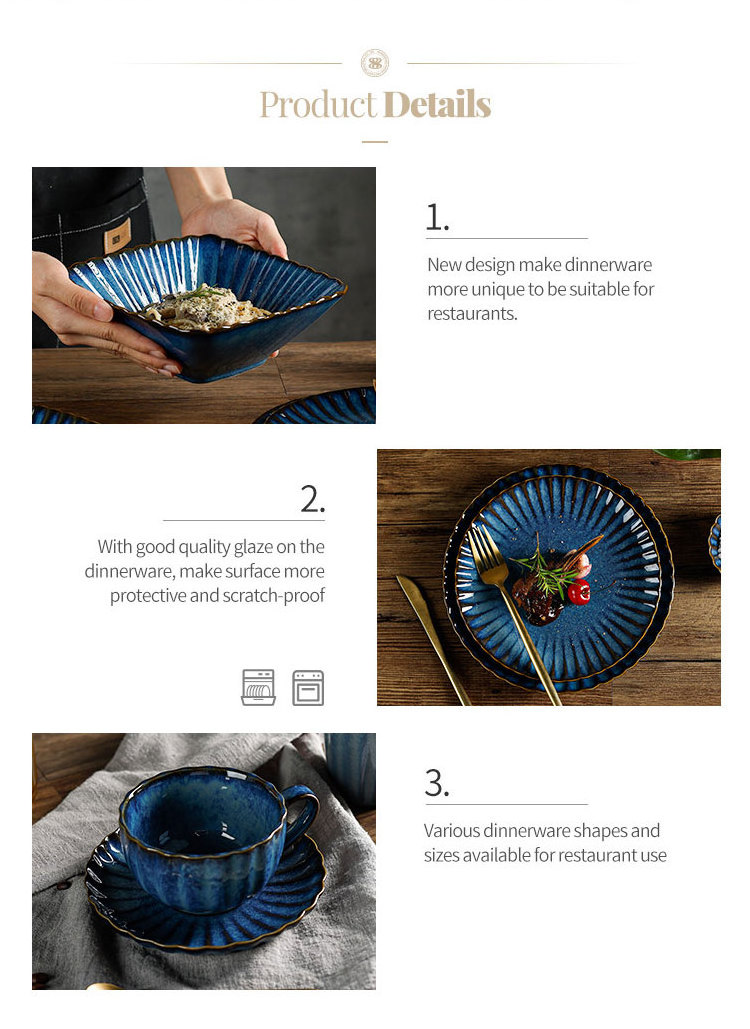 Product Details

1.

New design make dinnerware more unique to be suitable for restaurants.

2.

With good quality glaze on the dinnerware, make surface more protective and scratch-proof

3.

Various dinnerware shapes and sizes available for restaurant use