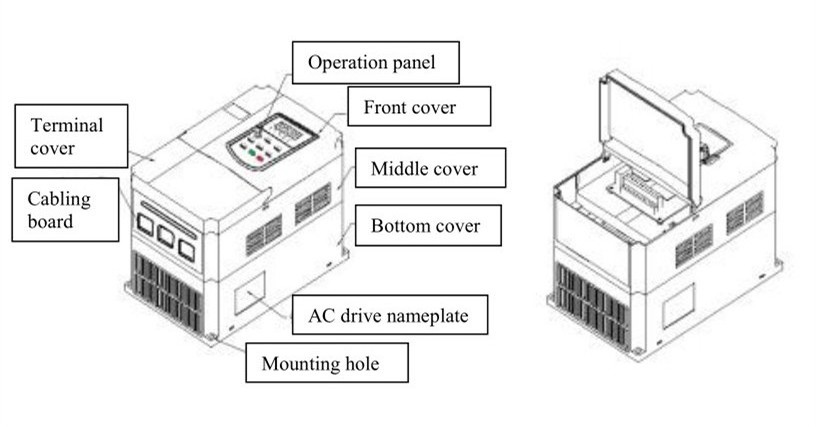 Operation panel

Front cover

Terminal cover

Middle cover

Cabling board

Bottom cover

AC drive nameplate

Mounting hole