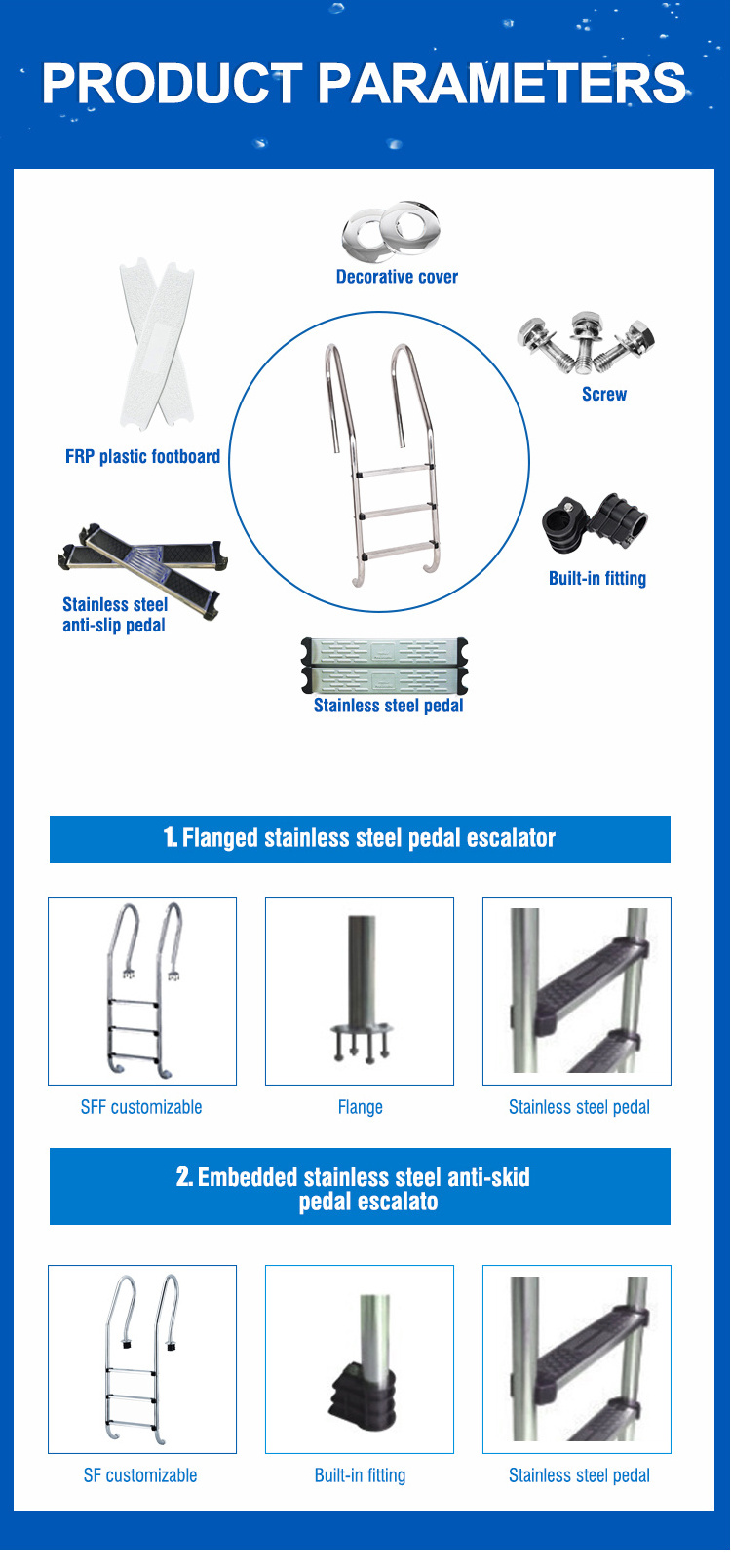 PRODUCT PARAMETERS

Decorative cover

FRP plastic footboard

Screw

Built-in fitting

Stainless steel anti-slip pedal

Stainless steel pedal

1. Flanged stainless steel pedal escalator

SFF customizable

Flange

Stainless steel pedal

2. Embedded stainless steel anti-skid pedal escalato

SF customizable

Built-in fitting

Stainless steel pedal