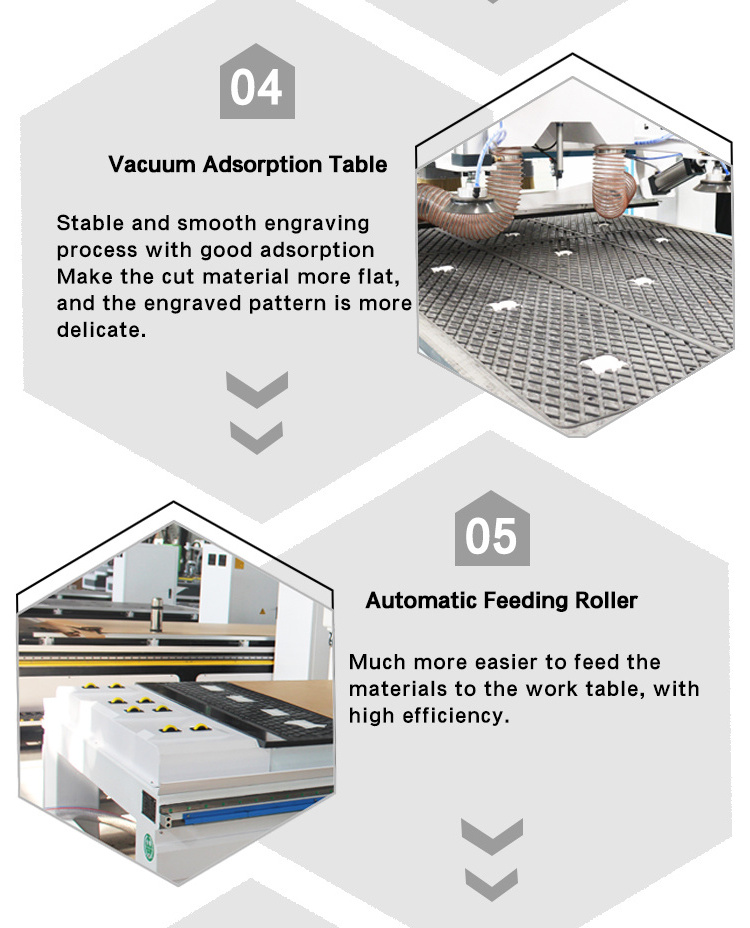 04

Vacuum Adsorption Table

Stable and smooth engraving process with good adsorption Make the cut material more flat, and the engraved pattern is more delicate.

05

Automatic Feeding Roller

Much more easier to feed the materials to the work table, with high efficiency.