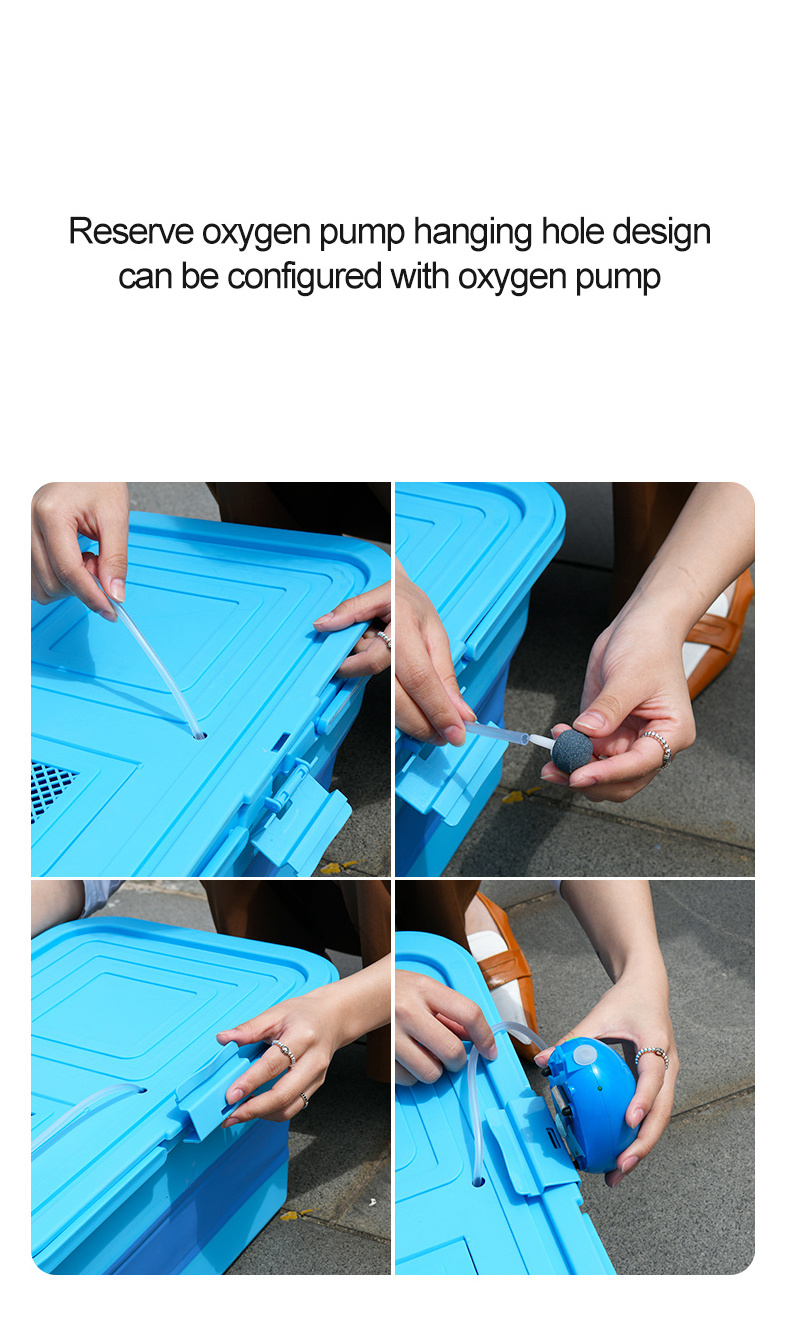 Reserve oxygen pump hanging hole design can be configured with oxygen pump