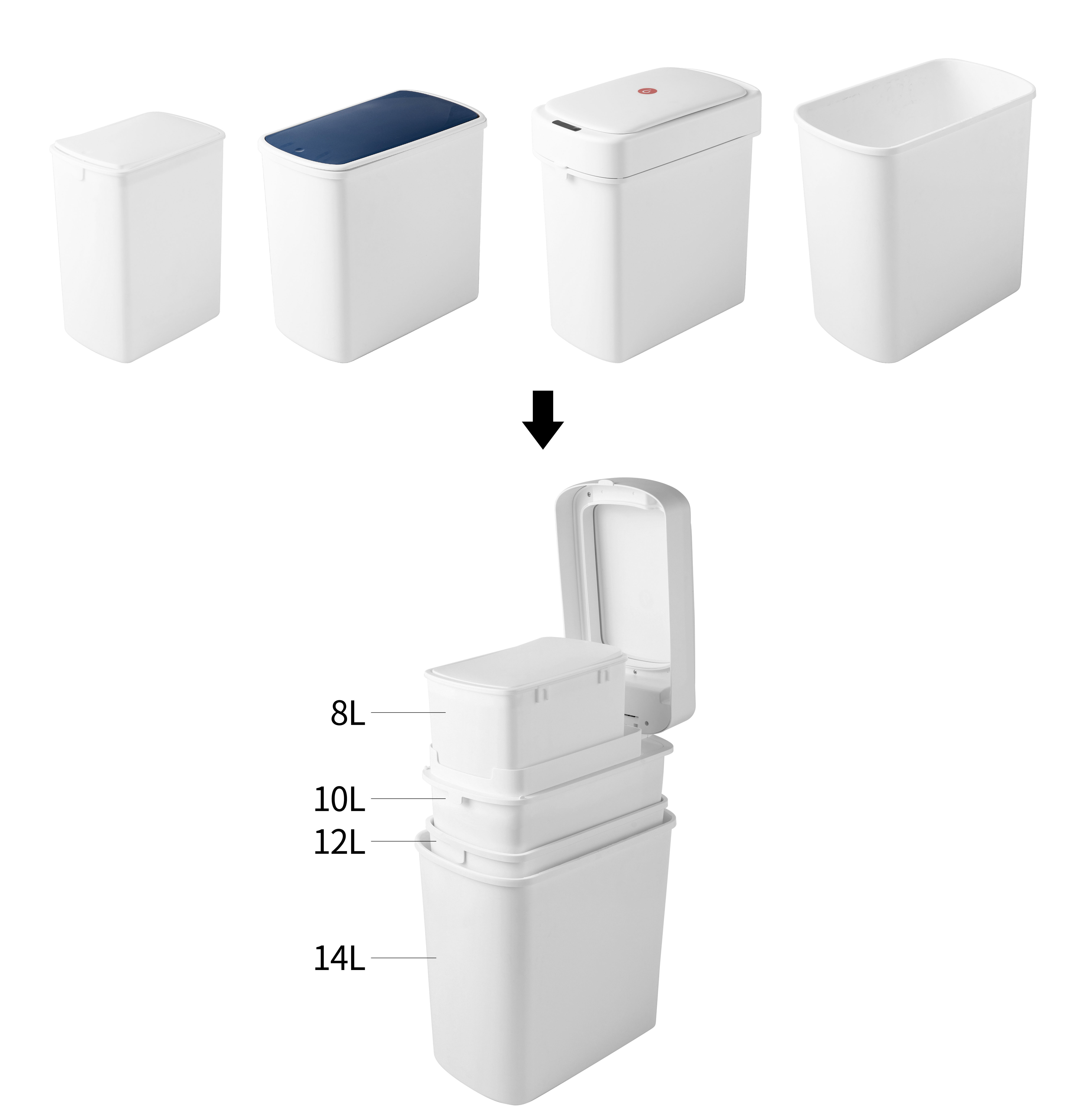 8L
10L
12L
14L