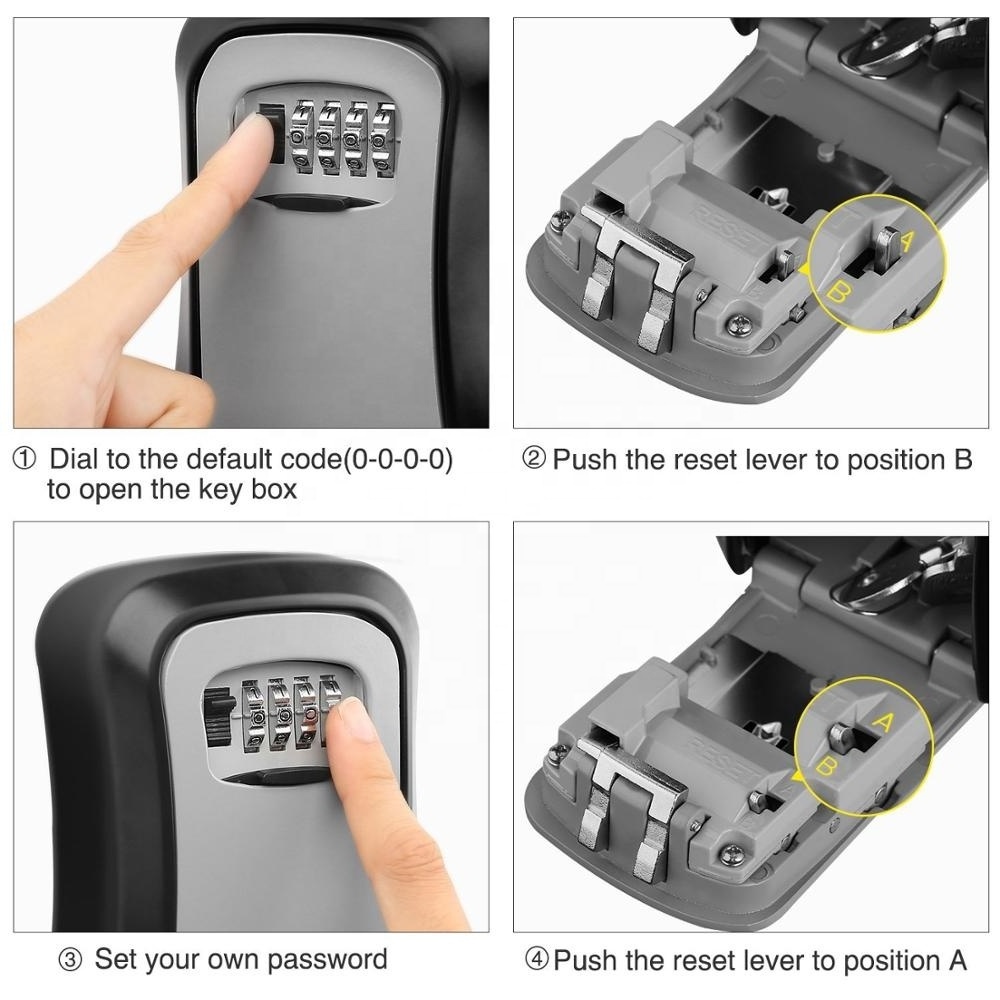 RESET

A

B

① Dial to the default code(0-0-0-0) to open the key box

② Push the reset lever to position B

RESET

A

B

③ Set your own password

④ Push the reset lever to position A