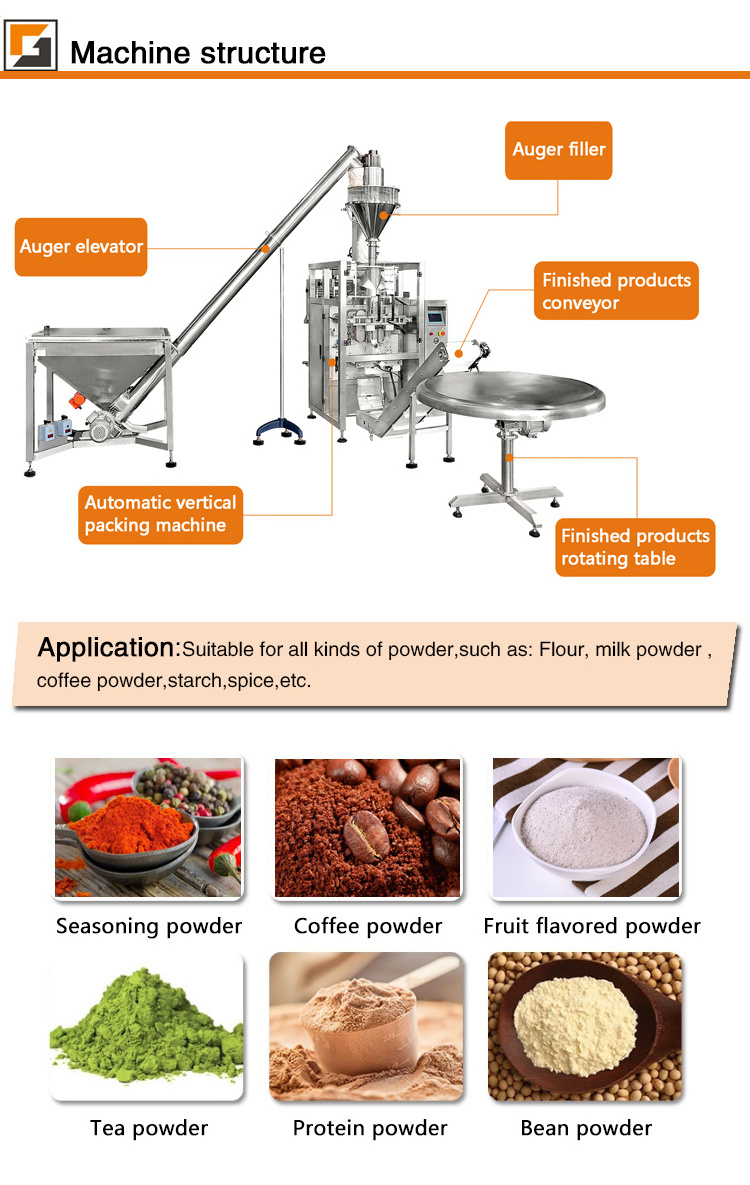 Machine structure

Auger filler

Auger elevator

Finished products conveyor

Automatic vertical packing machine

Finished products rotating table

Application:Suitable for all kinds of powder,such as: Flour, milk powder , coffee powder,starch,spice,etc.

Seasoning powder

Coffee powder

Fruit flavored powder

Tea powder

Protein powder

Bean powder