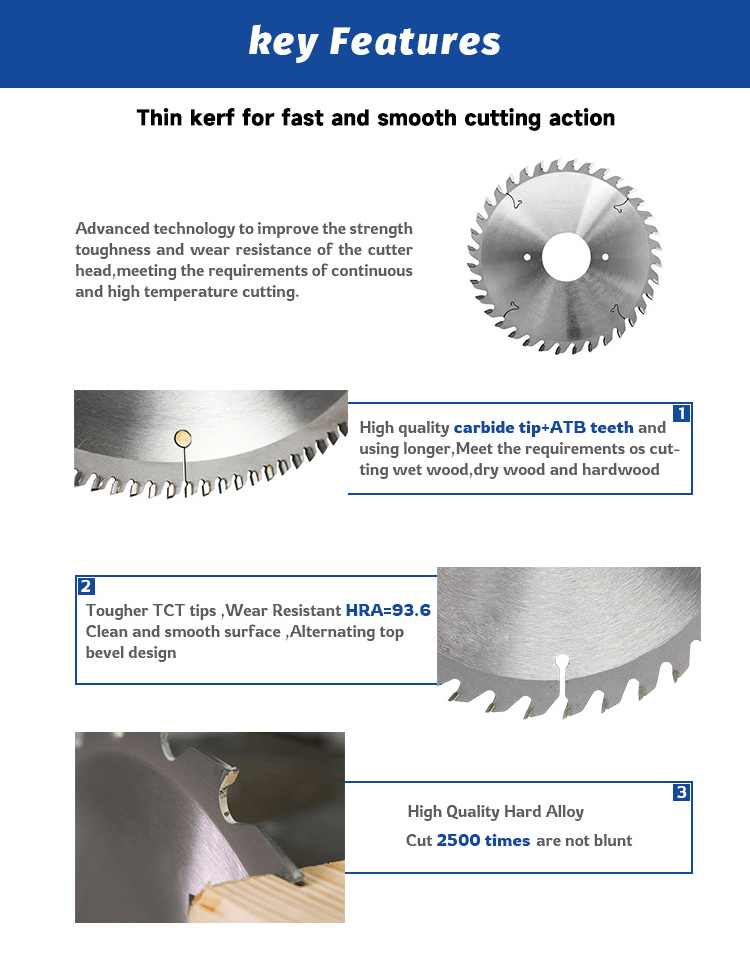 key Features

Thin kerf for fast and smooth cutting action

Advanced technology to improve the strength toughness and wear resistance of the cutter head,meeting the requirements of continuous and high temperature cutting.

1

High quality carbide tip+ATB teeth and using longer,Meet the requirements os cutting wet wood,dry wood and hardwood

2

Tougher TCT tips ,Wear Resistant HRA=93.6 Clean and smooth surface ,Alternating top bevel design

3

High Quality Hard Alloy

Cut 2500 times are not blunt