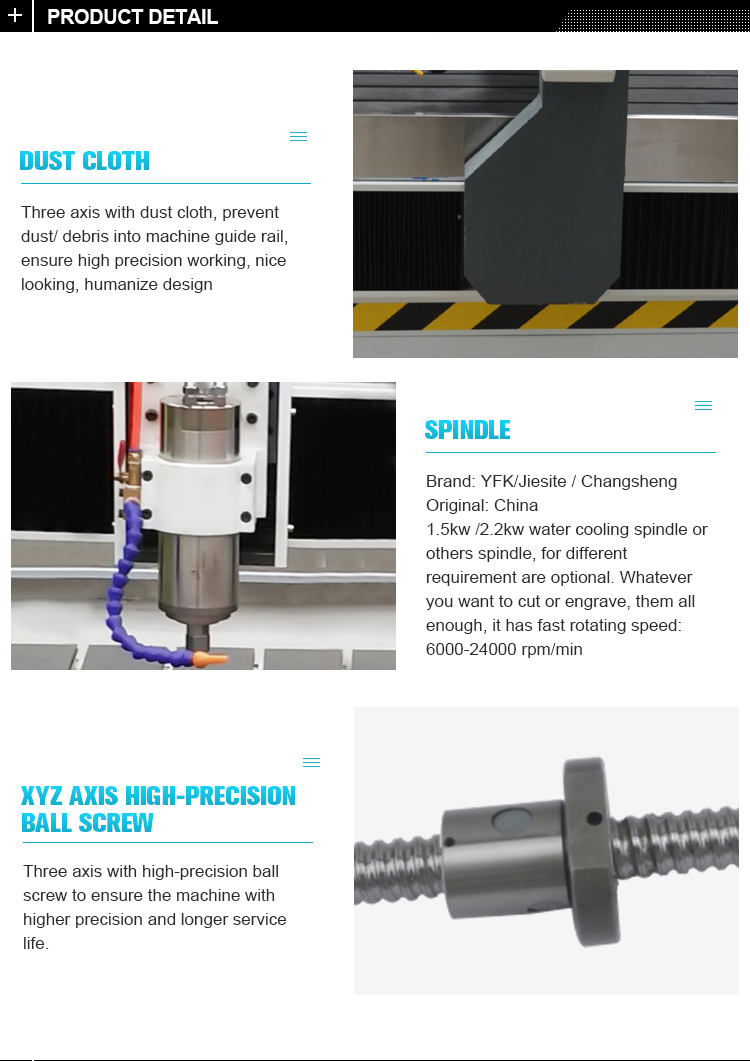 + PRODUCT DETAIL

DUST CLOTH

Three axis with dust cloth, prevent dust/ debris into machine guide rail, ensure high precision working, nice looking, humanize design

SPINDLE

Brand: YFK/Jiesite / Changsheng
Original: China
1.5kw /2.2kw water cooling spindle or others spindle, for different requirement are optional. Whatever you want to cut or engrave, them all enough, it has fast rotating speed: 6000-24000 rpm/min

XYZ AXIS HIGH-PRECISION BALL SCREW

Three axis with high-precision ball screw to ensure the machine with higher precision and longer service life.