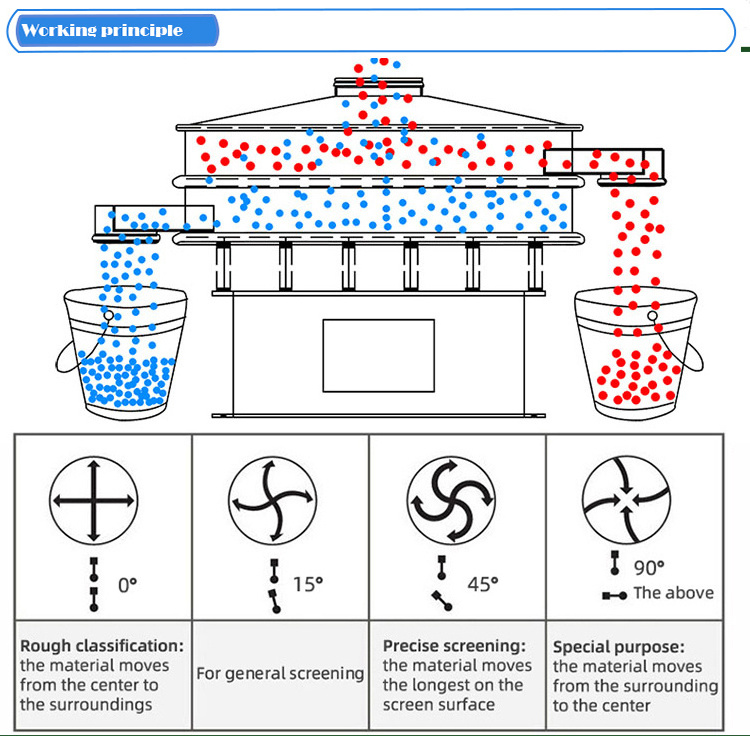 Working principle

| 0° | 15° | 45° | 90° The above |
|---|---|---|---|
| **Rough classification:** the material moves from the center to the surroundings | For general screening | **Precise screening:** the material moves the longest on the screen surface | **Special purpose:** the material moves from the surrounding to the center |