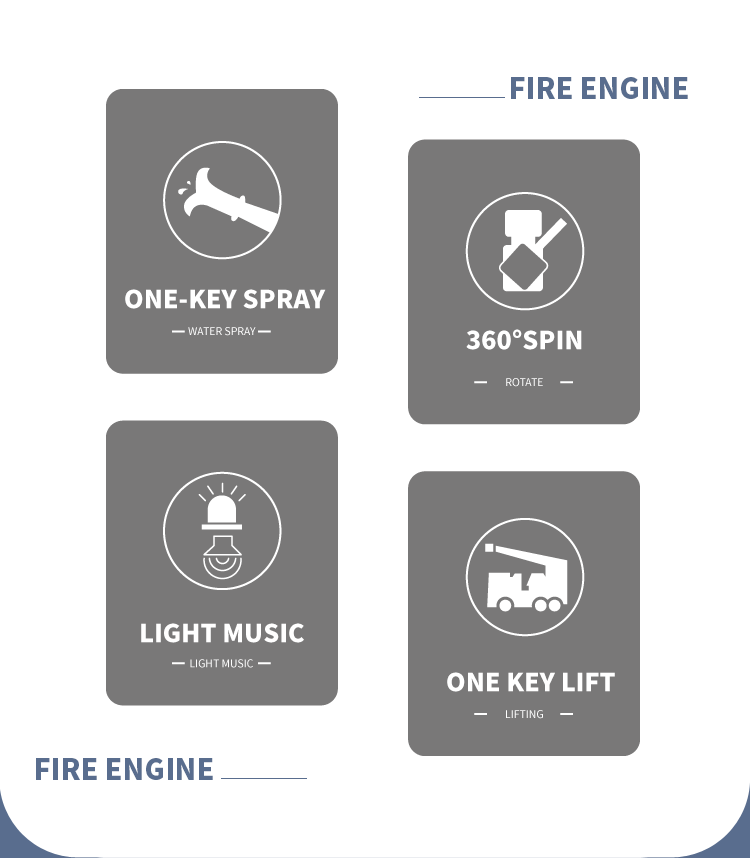 FIRE ENGINE

ONE-KEY SPRAY

— WATER SPRAY —

360°SPIN

— ROTATE —

LIGHT MUSIC

— LIGHT MUSIC —

ONE KEY LIFT

— LIFTING —

FIRE ENGINE