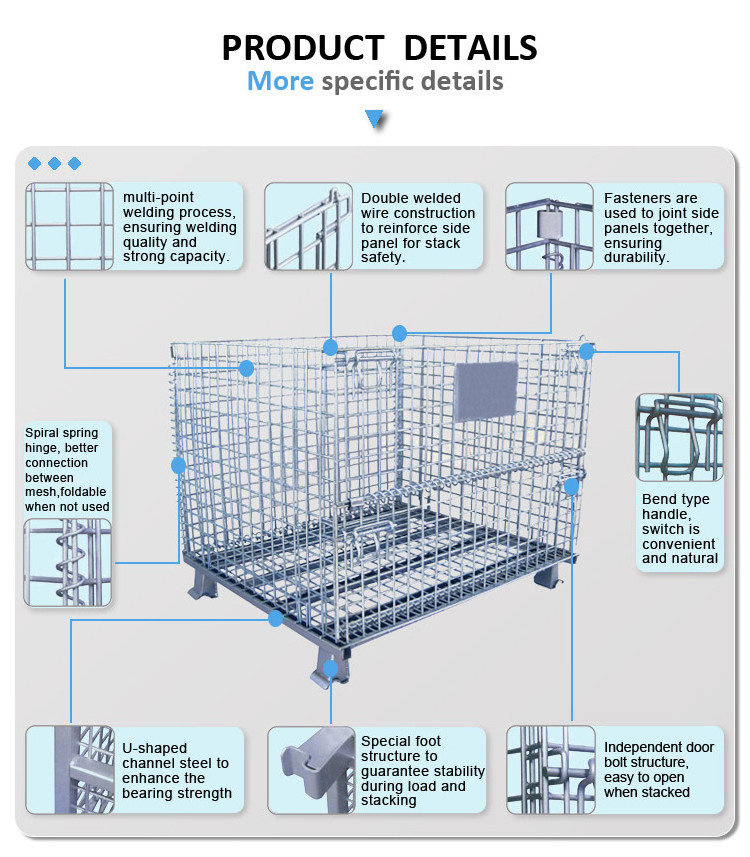 PRODUCT DETAILS

More specific details

multi-point welding process, ensuring welding quality and strong capacity.

Double welded wire construction to reinforce side panel for stack safety.

Fasteners are used to joint side panels together, ensuring durability.

Spiral spring hinge, better connection between mesh,foldable when not used

Bend type handle, switch is convenient and natural

U-shaped channel steel to enhance the bearing strength

Special foot structure to guarantee stability during load and stacking

Independent door bolt structure, easy to open when stacked