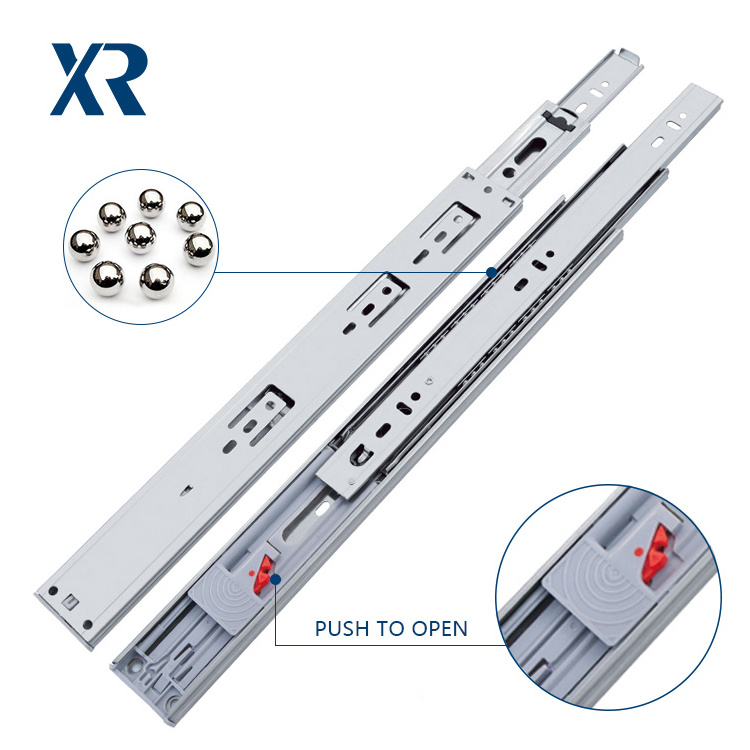 XR

PUSH TO OPEN