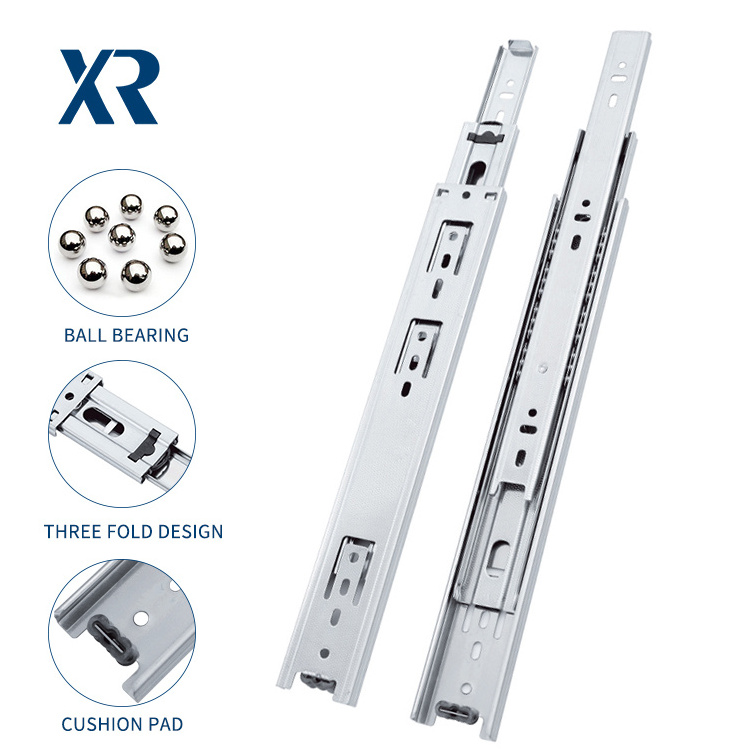 XR

BALL BEARING

THREE FOLD DESIGN

CUSHION PAD