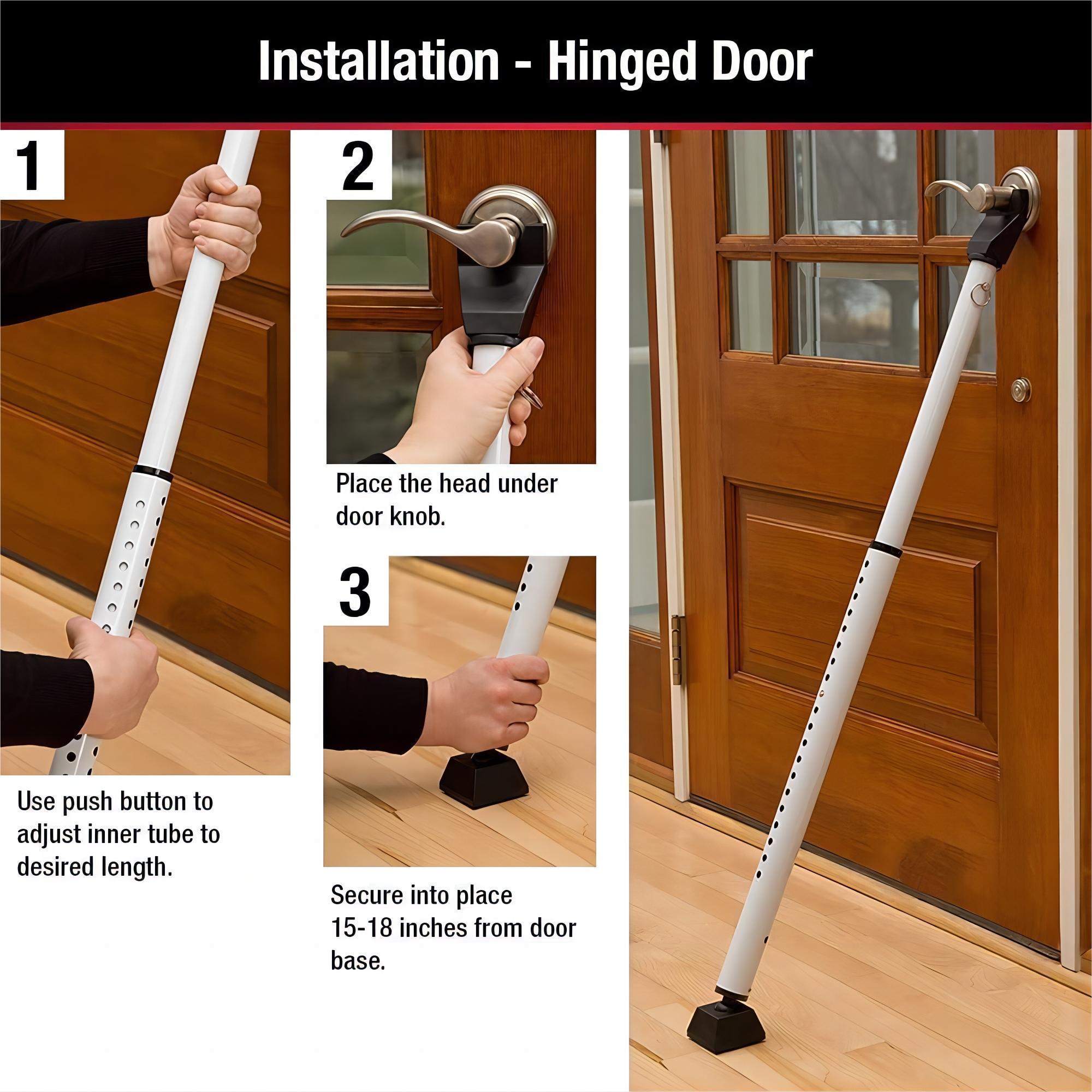 Installation - Hinged Door

1

Use push button to adjust inner tube to desired length.

2

Place the head under door knob.

3

Secure into place 15-18 inches from door base.