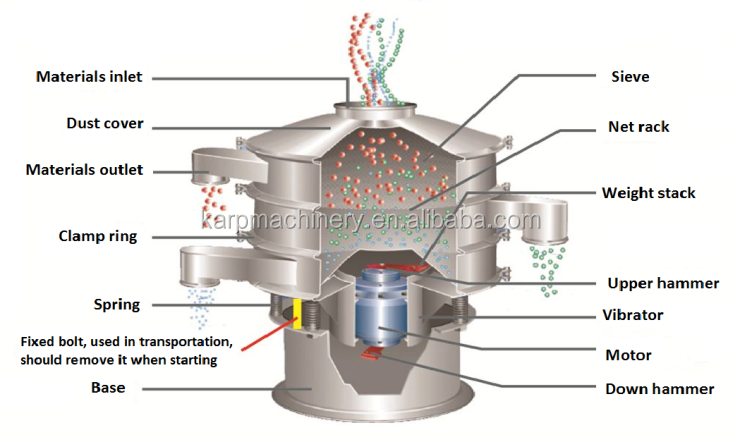 Materials inlet
Dust cover
Materials outlet
Clamp ring
Spring
Fixed bolt, used in transportation, should remove it when starting
Base

Sieve
Net rack
Weight stack
Upper hammer
Vibrator
Motor
Down hammer

karpmachinery.en.alibaba.com