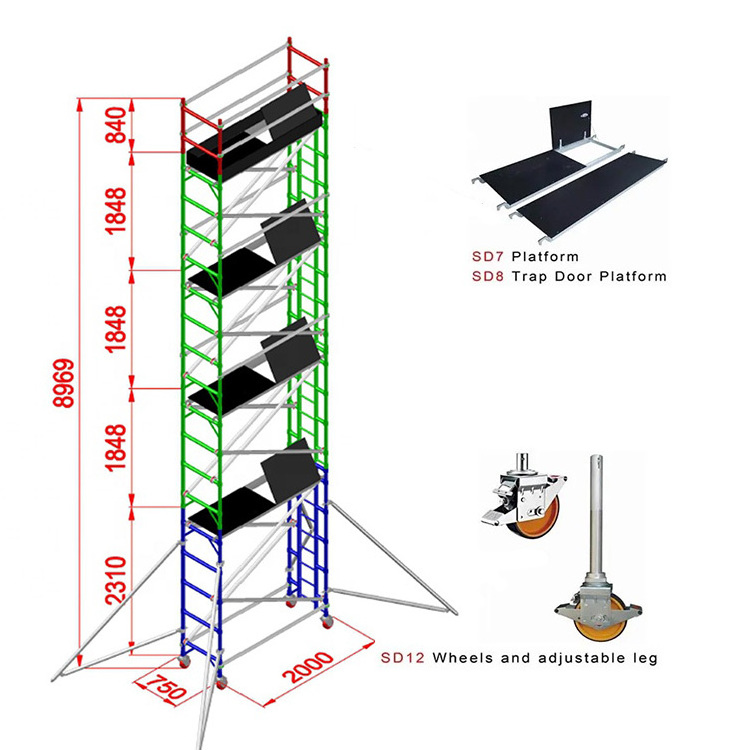 8969
840
1848
1848
1848
2310
750
2000

SD7 Platform
SD8 Trap Door Platform

SD12 Wheels and adjustable leg