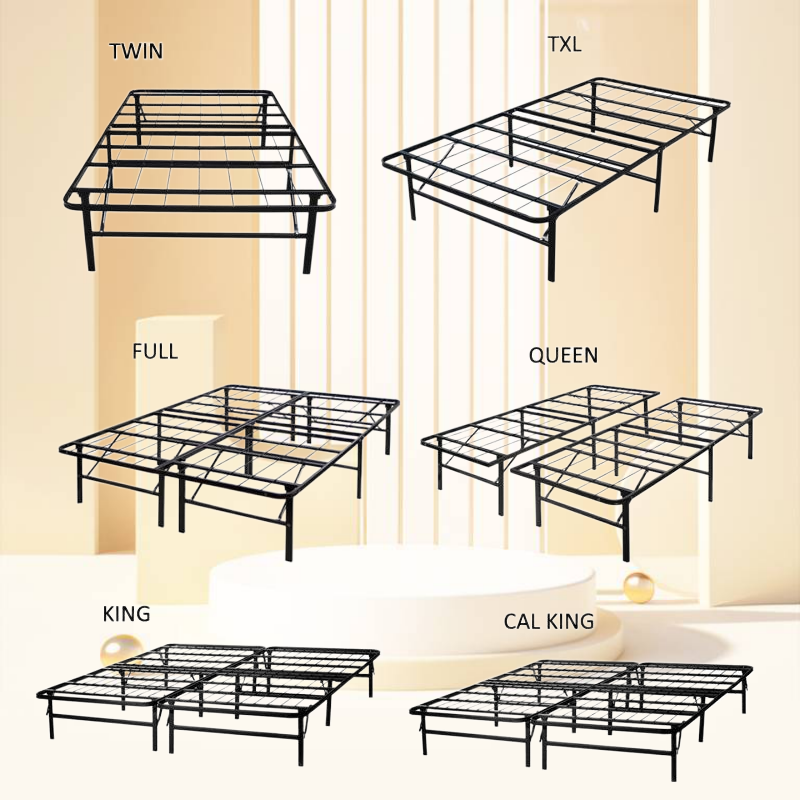 TWIN

TXL

FULL

QUEEN

KING

CAL KING