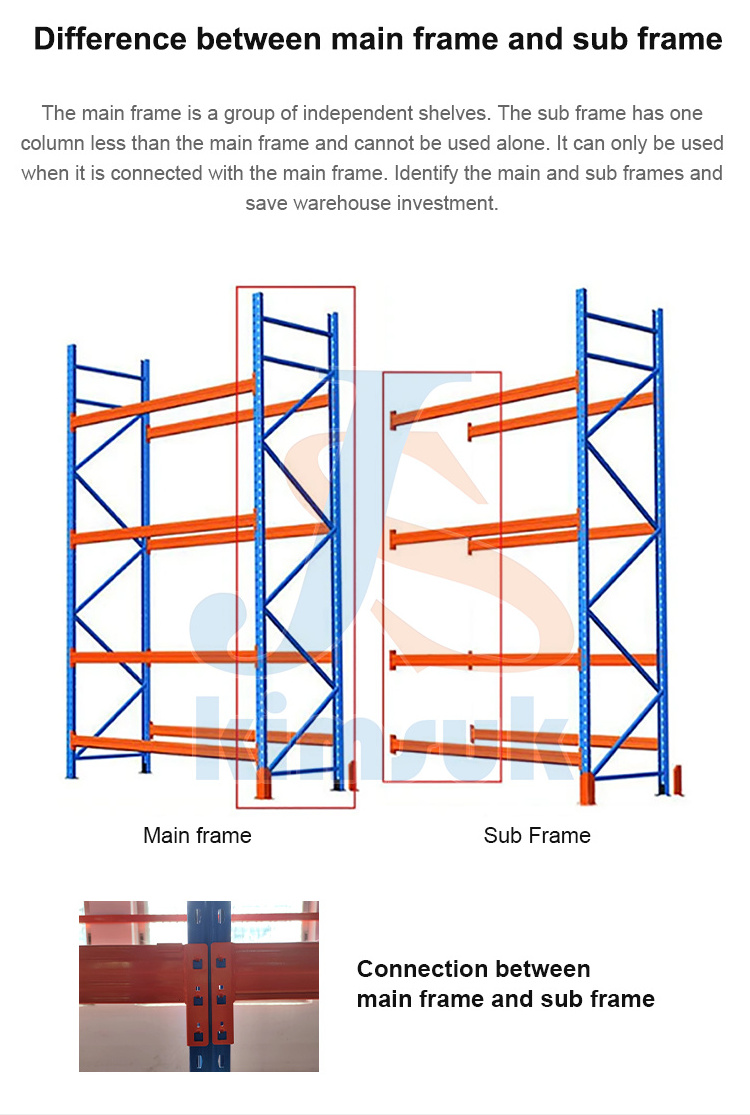 Difference between main frame and sub frame

The main frame is a group of independent shelves. The sub frame has one column less than the main frame and cannot be used alone. It can only be used when it is connected with the main frame. Identify the main and sub frames and save warehouse investment.

kinsuk

Main frame

Sub Frame

Connection between main frame and sub frame