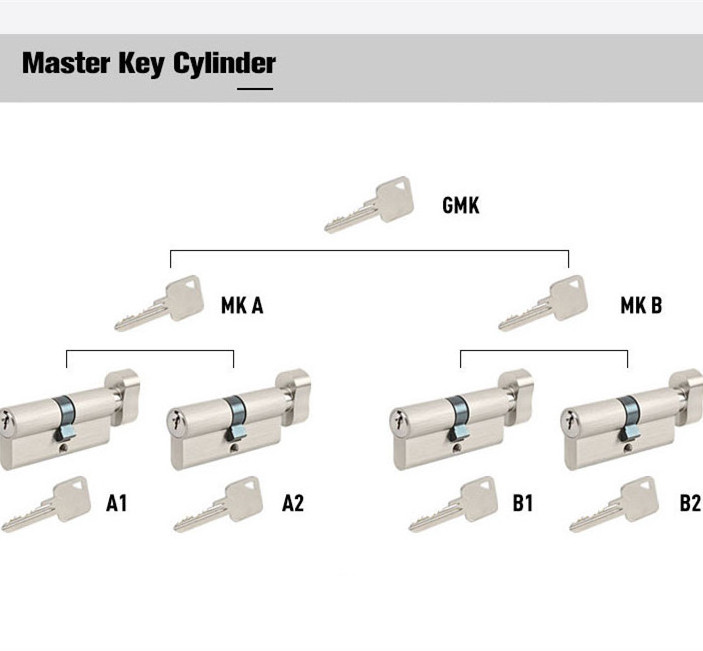 Master Key Cylinder

GMK

MK A

MK B

A1

A2

B1

B2