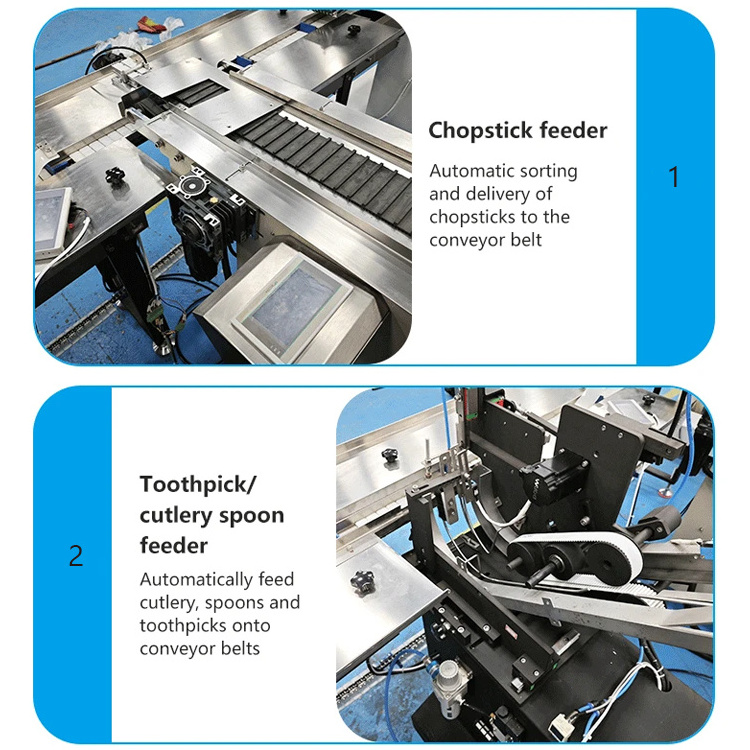 Chopstick feeder

Automatic sorting and delivery of chopsticks to the conveyor belt

1

2

Toothpick/ cutlery spoon feeder

Automatically feed cutlery, spoons and toothpicks onto conveyor belts