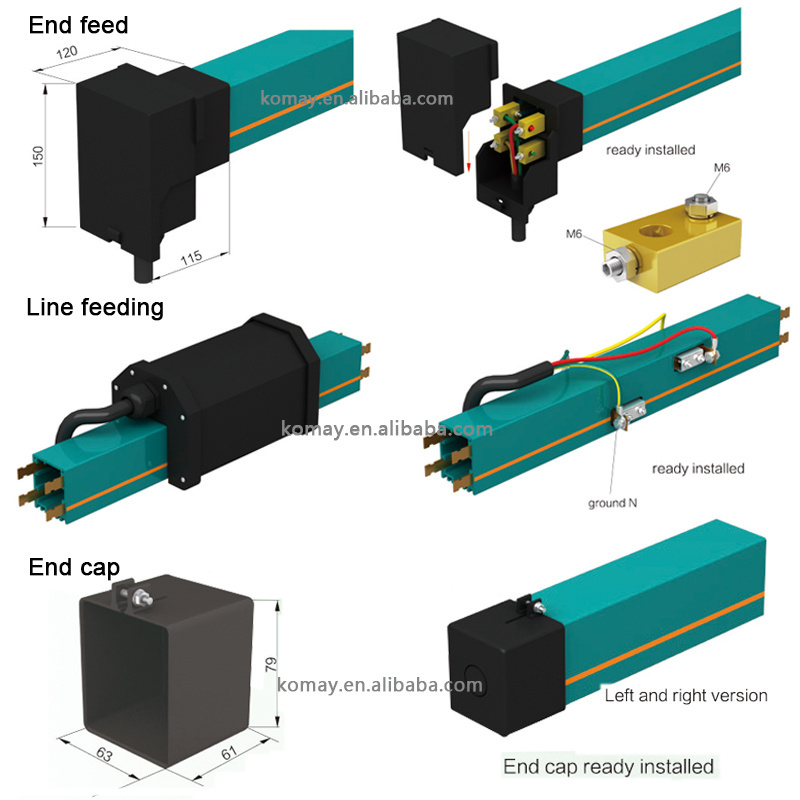 End feed

120

150

115

komay.en.alibaba.com

ready installed

M6

M6

Line feeding

komay.en.alibaba.com

ready installed

ground N

End cap

79

63

61

komay.en.alibaba.com

Left and right version

End cap ready installed