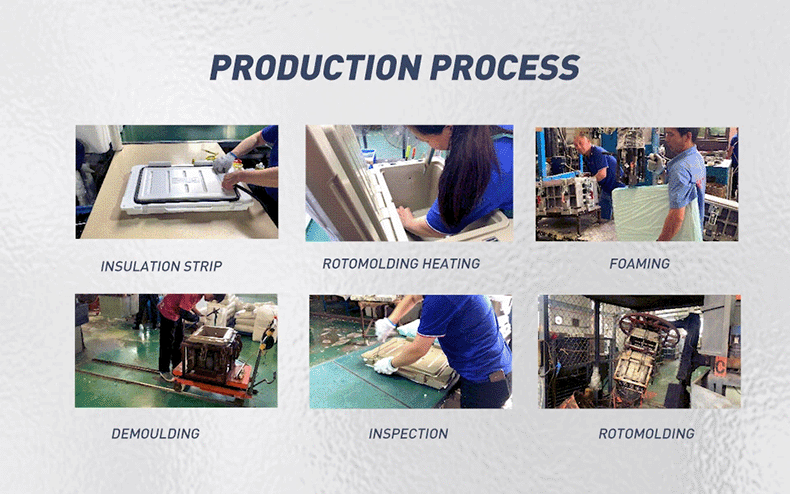 PRODUCTION PROCESS

INSULATION STRIP

ROTOMOLDING HEATING

FOAMING

DEMOULDING

INSPECTION

ROTOMOLDING